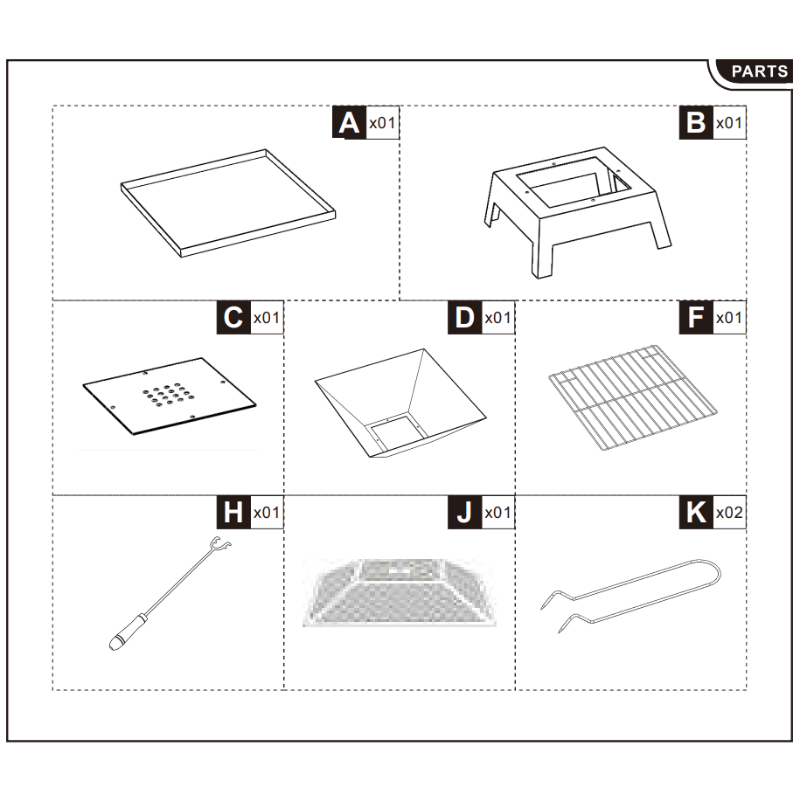 PARTS

A x01

B x01

C x01

D x01

F x01

H x01

J x01

K x02