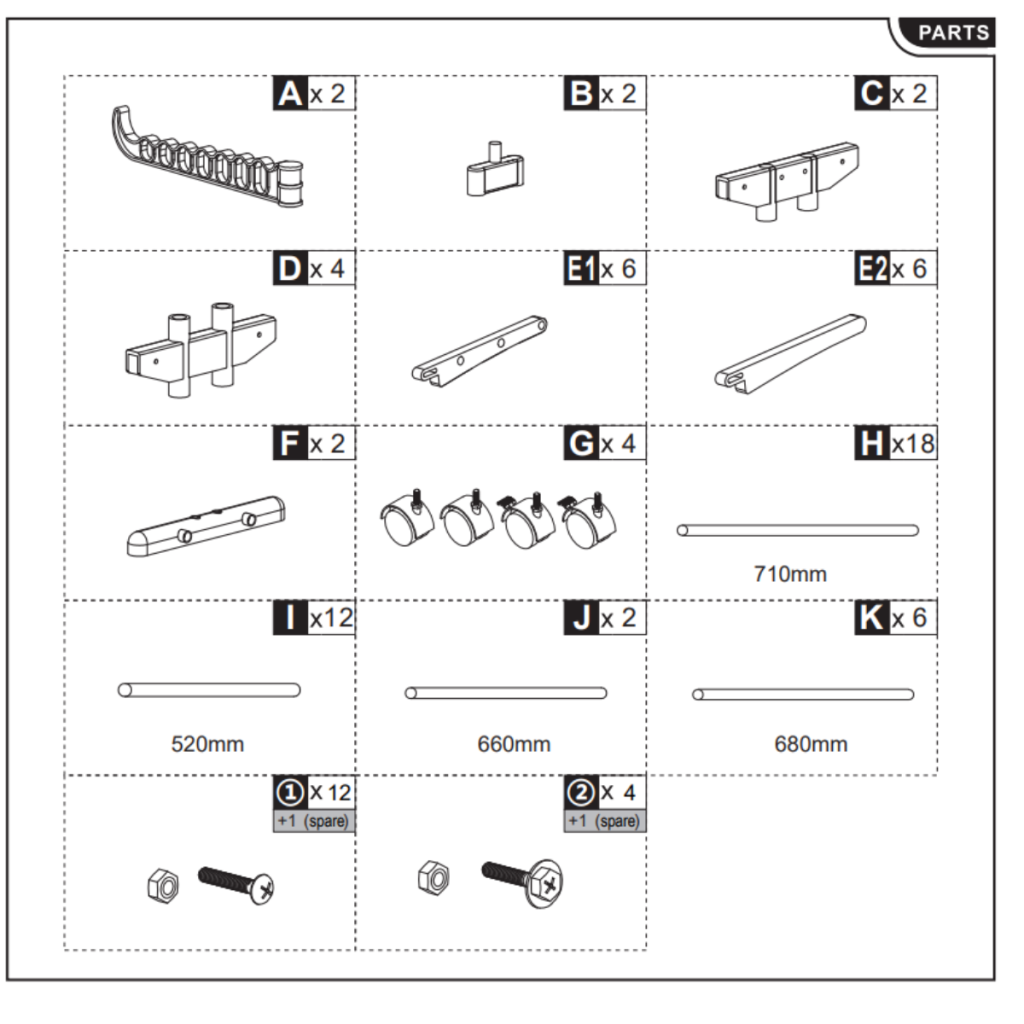 PARTS

A x 2

B x 2

C x 2

D x 4

E1 x 6

E2 x 6

F x 2

G x 4

H x18

710mm

I x12

520mm

J x 2

660mm

K x 6

680mm

① x 12
+1 (spare)

② x 4
+1 (spare)