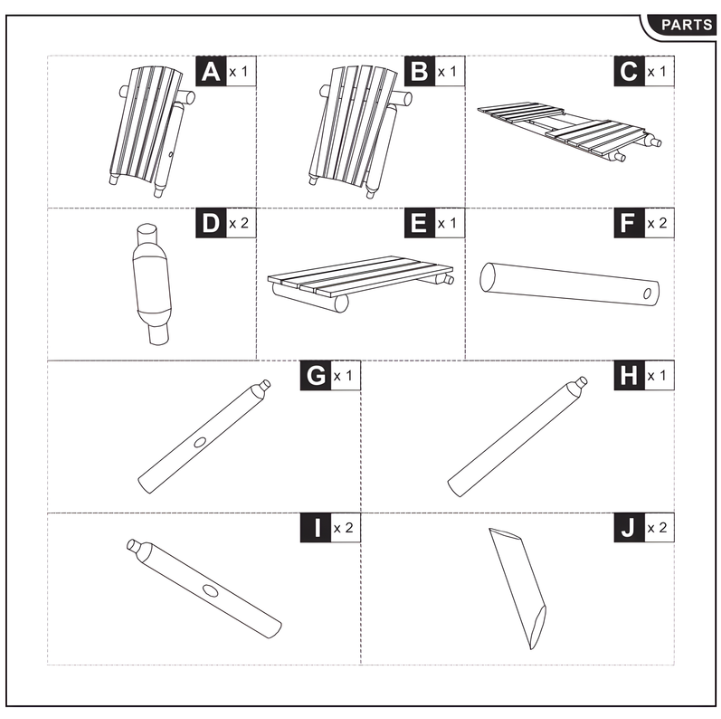 PARTS

A x 1

B x 1

C x 1

D x 2

E x 1

F x 2

G x 1

H x 1

I x 2

J x 2