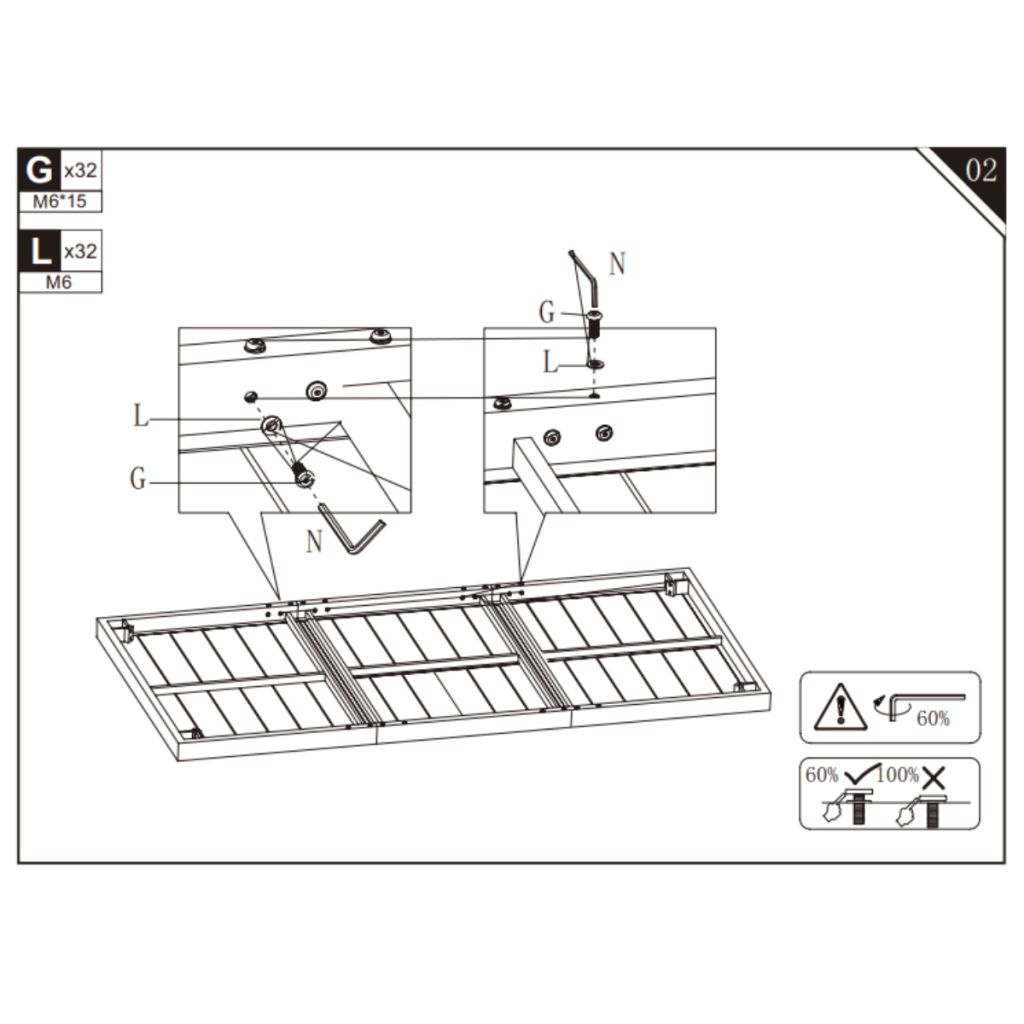 G x32
M6*15

L x32
M6

02

N
G
L

L
G
N

60%

60% 100%