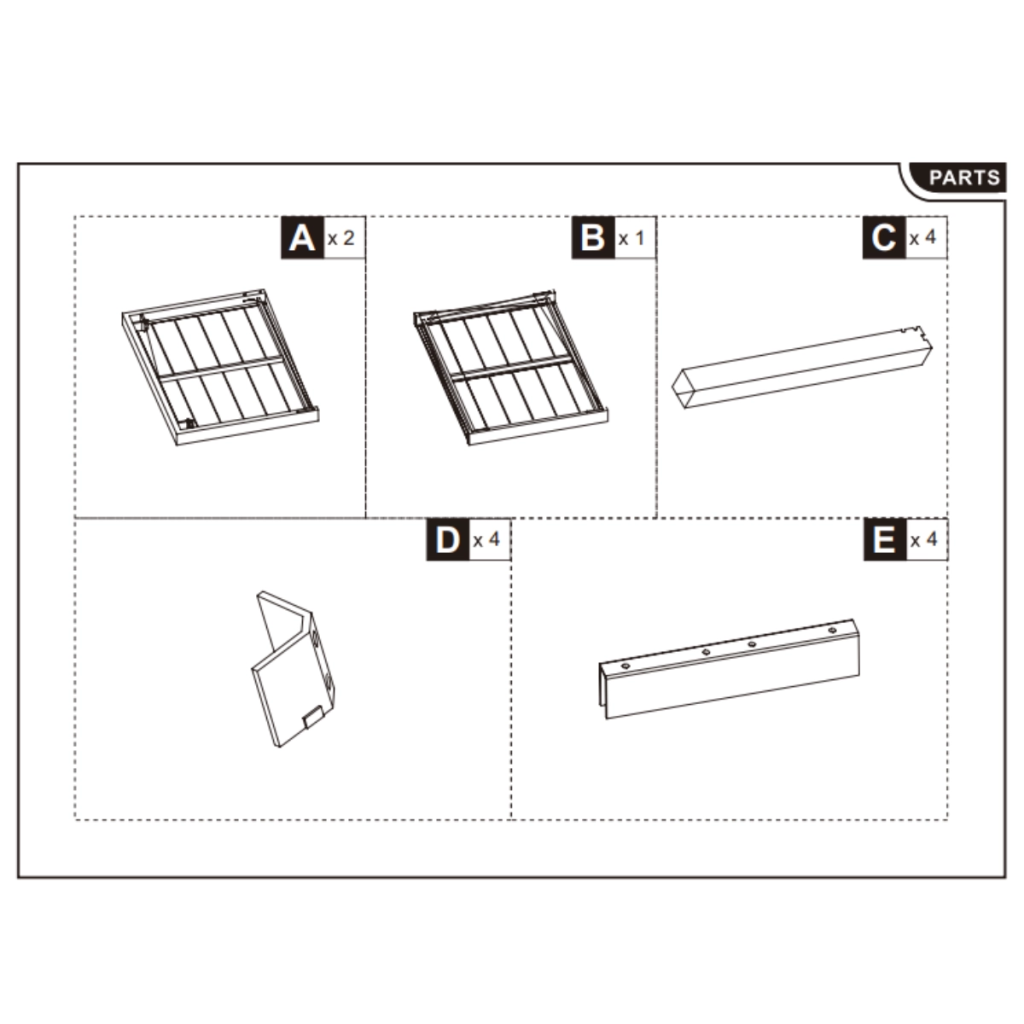 PARTS

A x 2

B x 1

C x 4

D x 4

E x 4