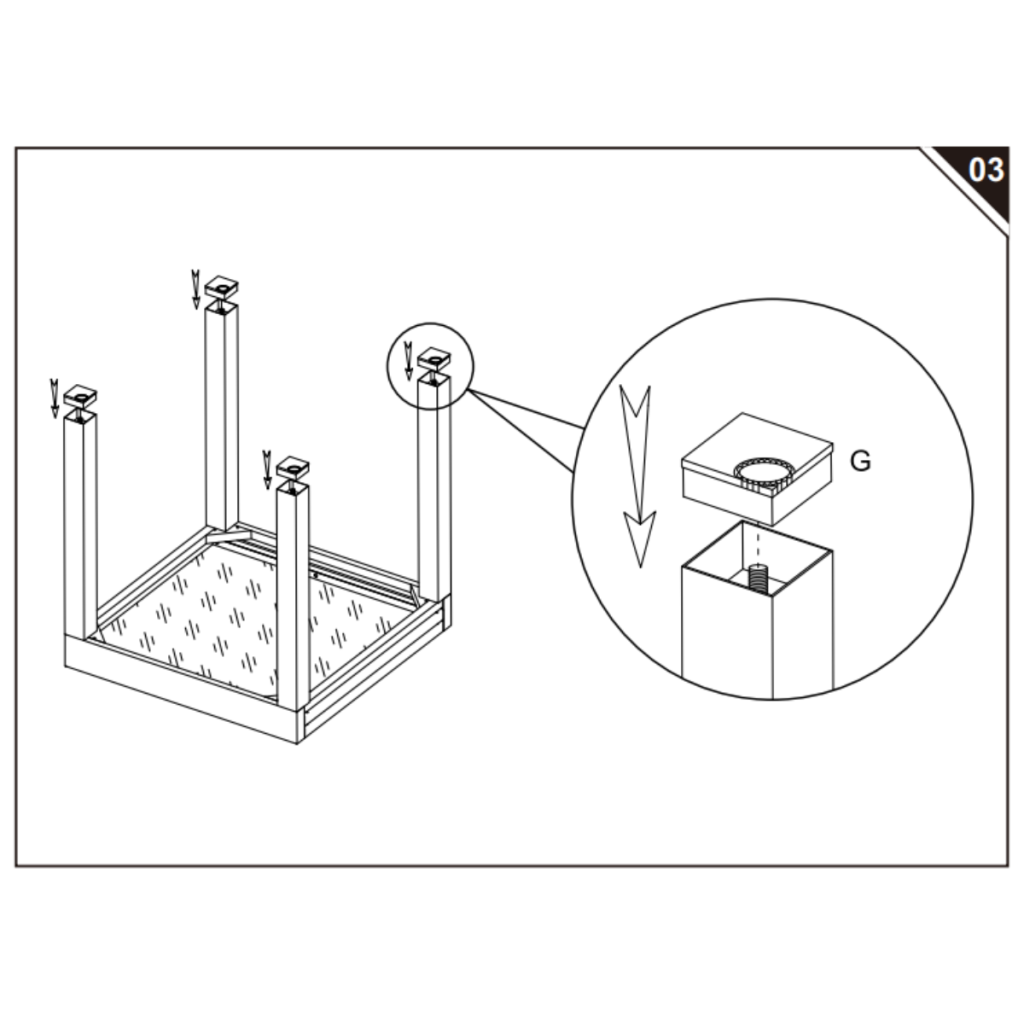 03

G