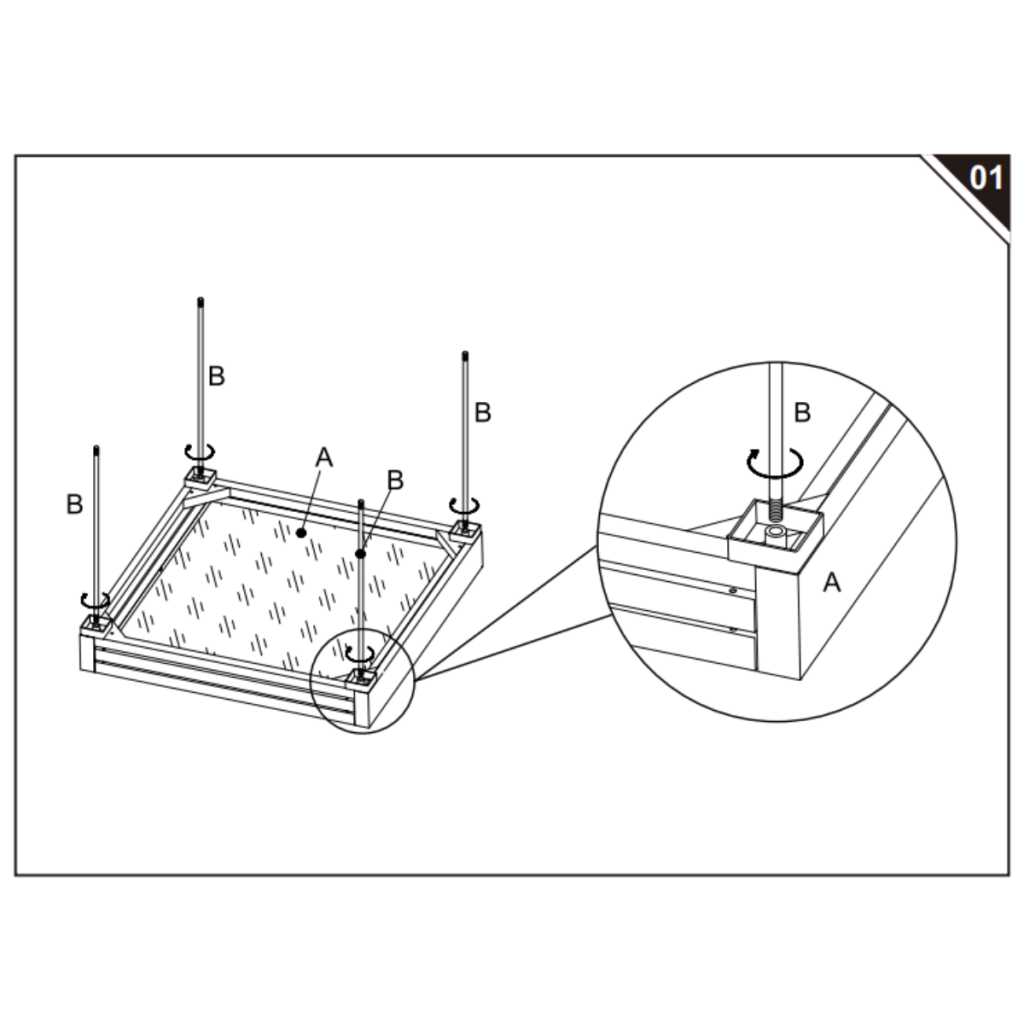 01

B
B
B
A
B

B
A