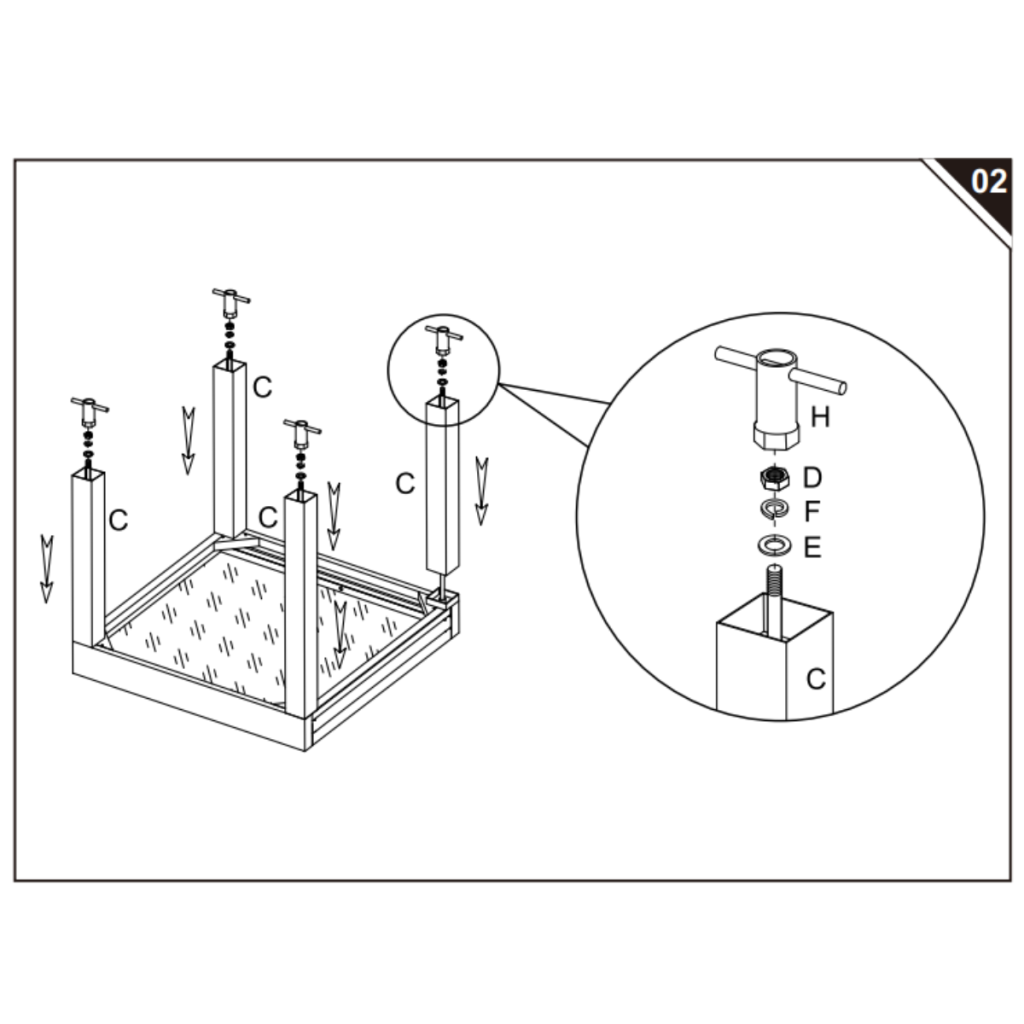 02

C

C

C

C

H

D

F

E

C