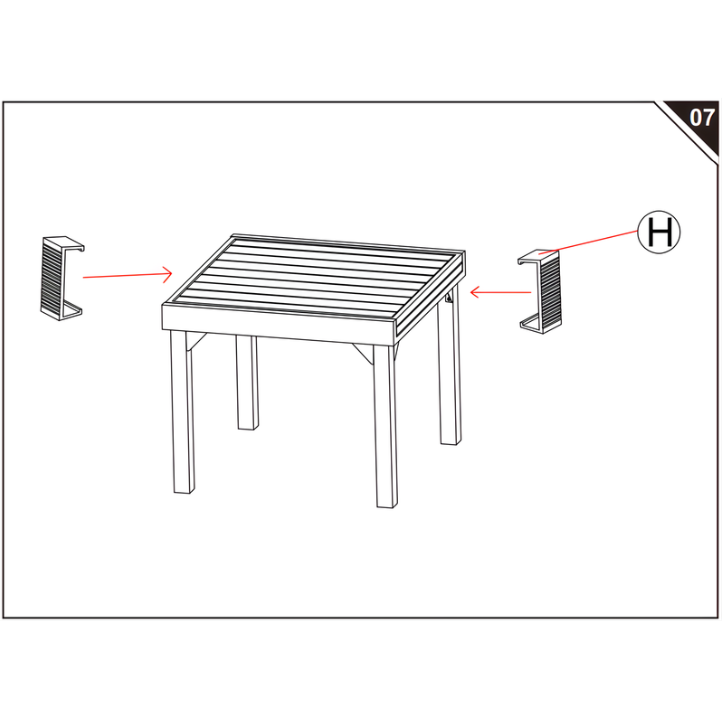 07

H