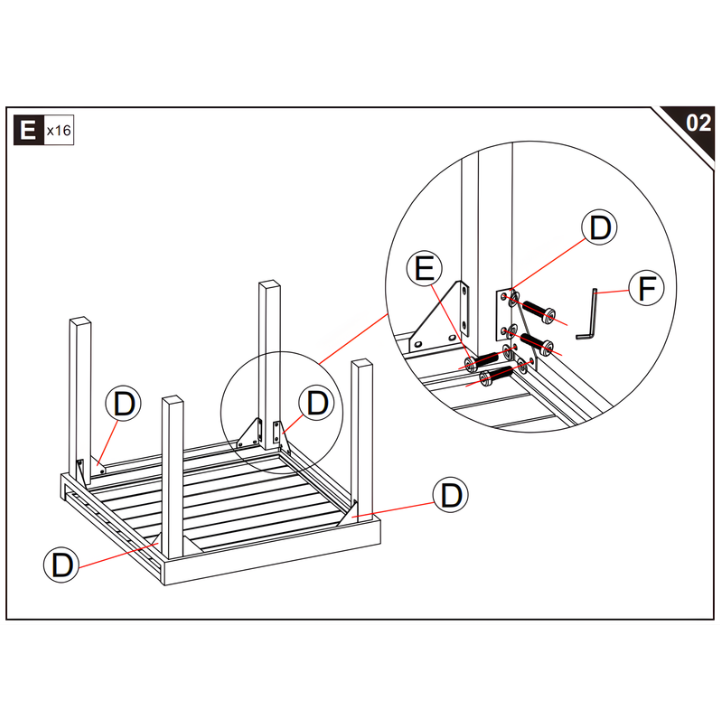 E x16

02

D

E

F

D

D

D

D