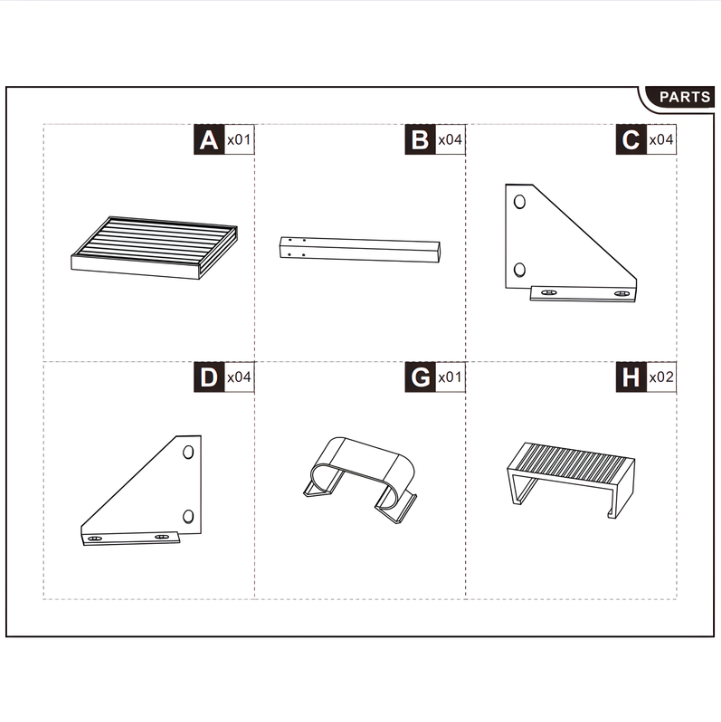 PARTS

A x01

B x04

C x04

D x04

G x01

H x02