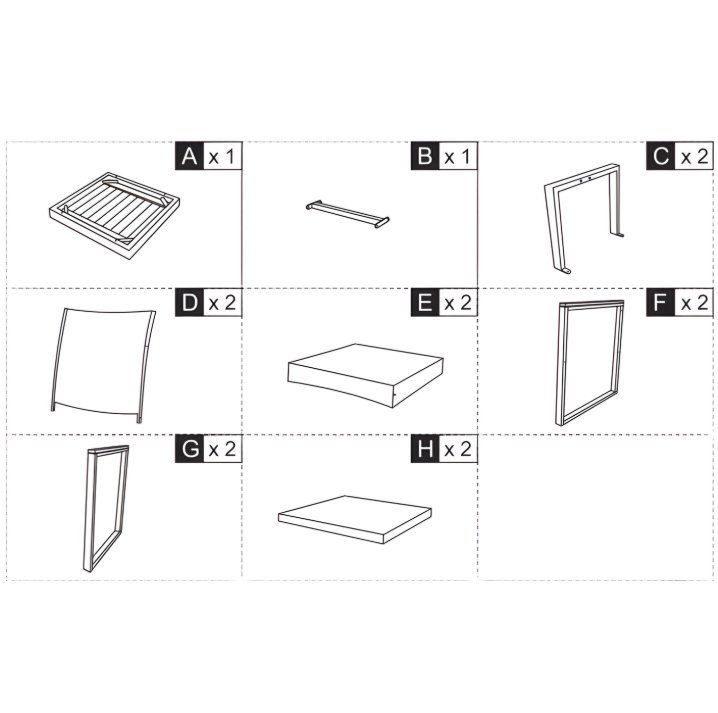 A x 1

B x 1

C x 2

D x 2

E x 2

F x 2

G x 2

H x 2