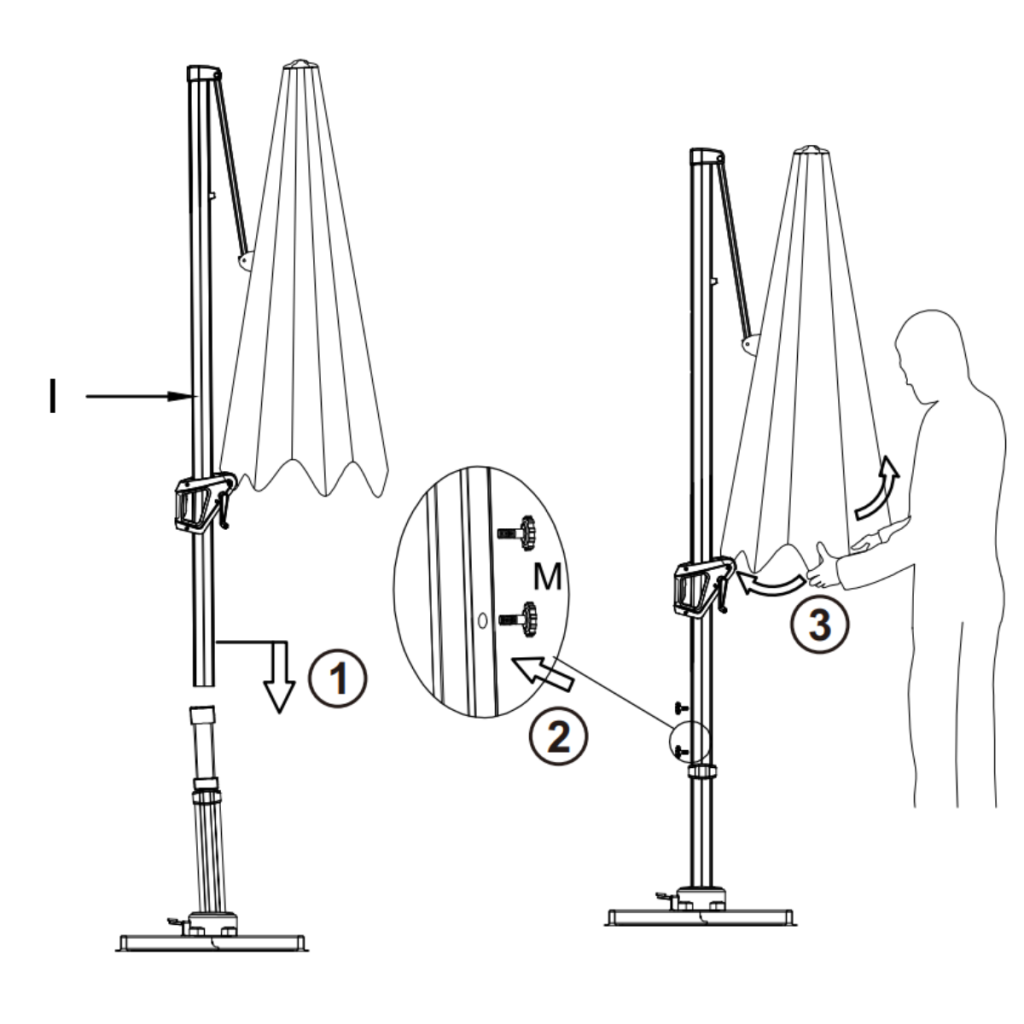 I

1

M

2

3