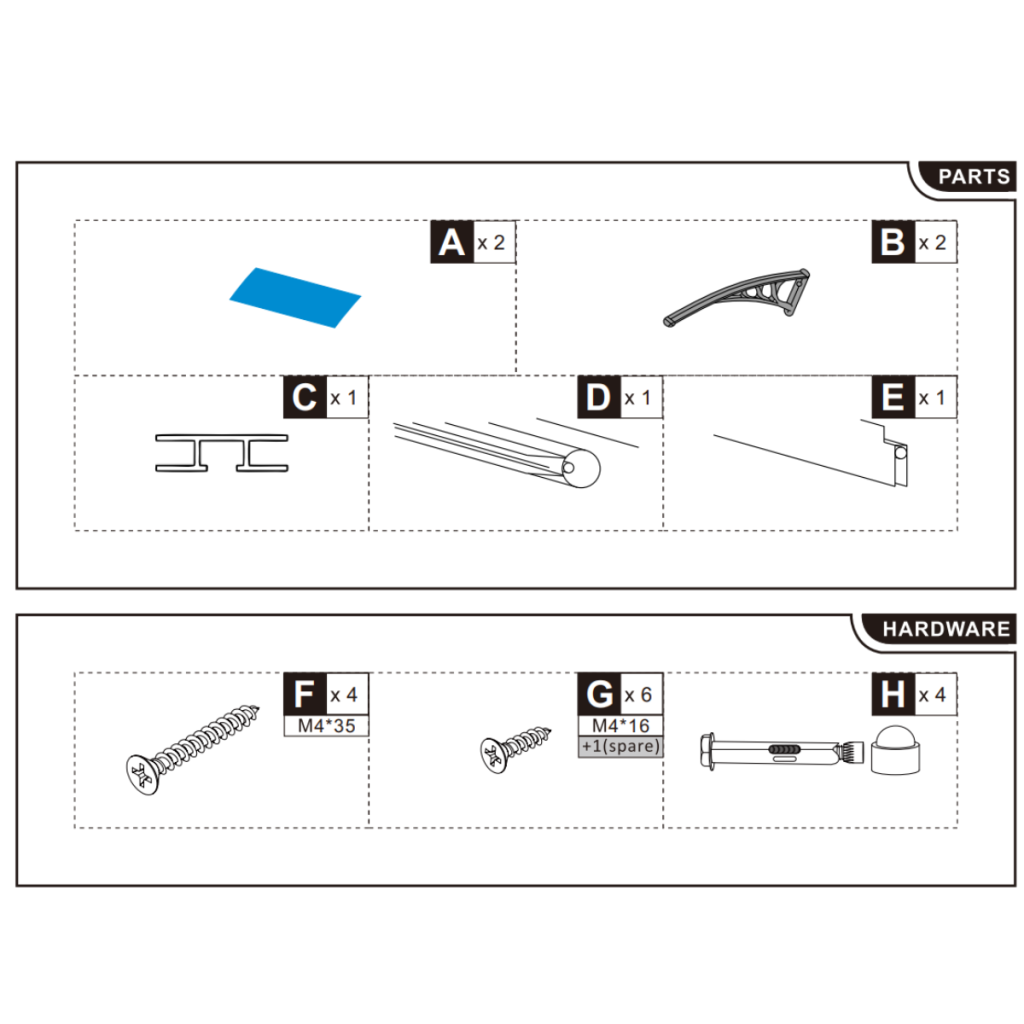 PARTS

A x 2

B x 2

C x 1

D x 1

E x 1

HARDWARE

F x 4
M4*35

G x 6
M4*16
+1(spare)

H x 4