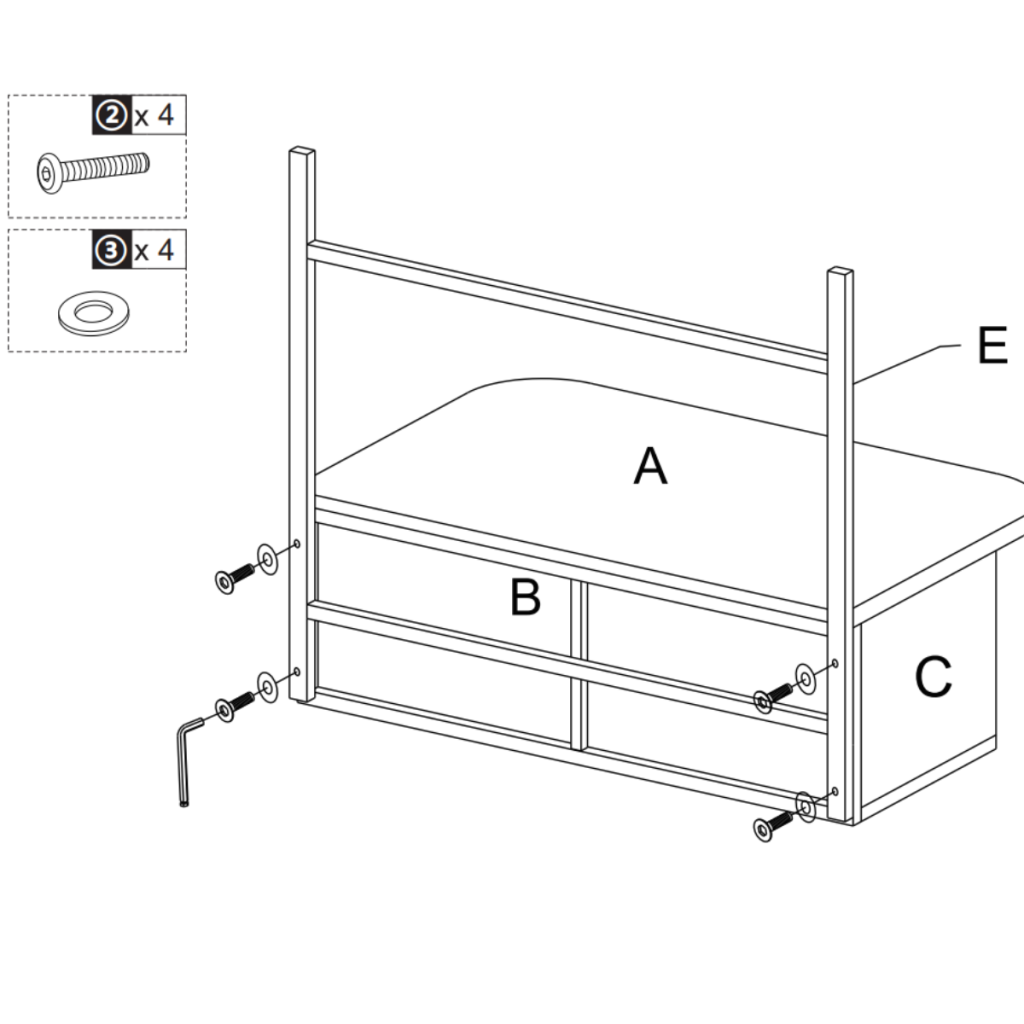 ② x 4

③ x 4

E

A

B

C