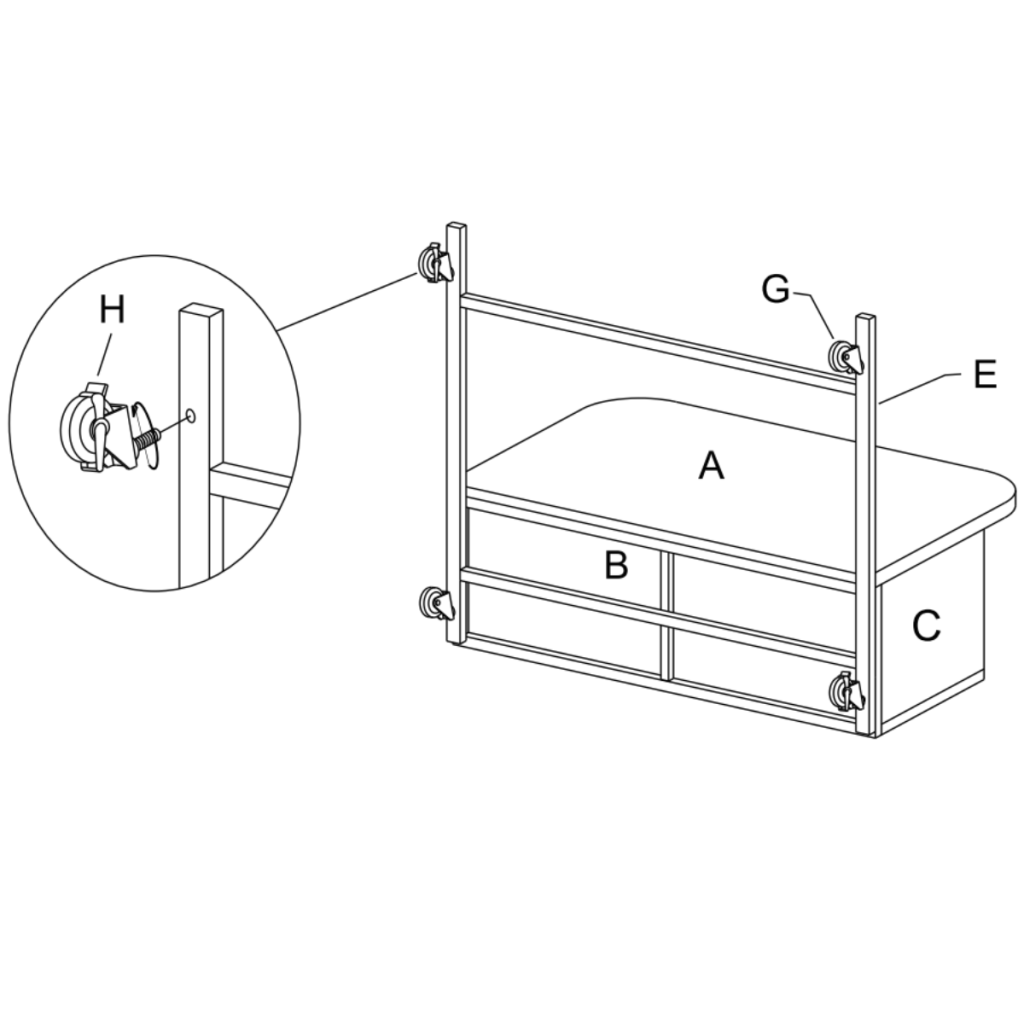 H

G

E

A

B

C