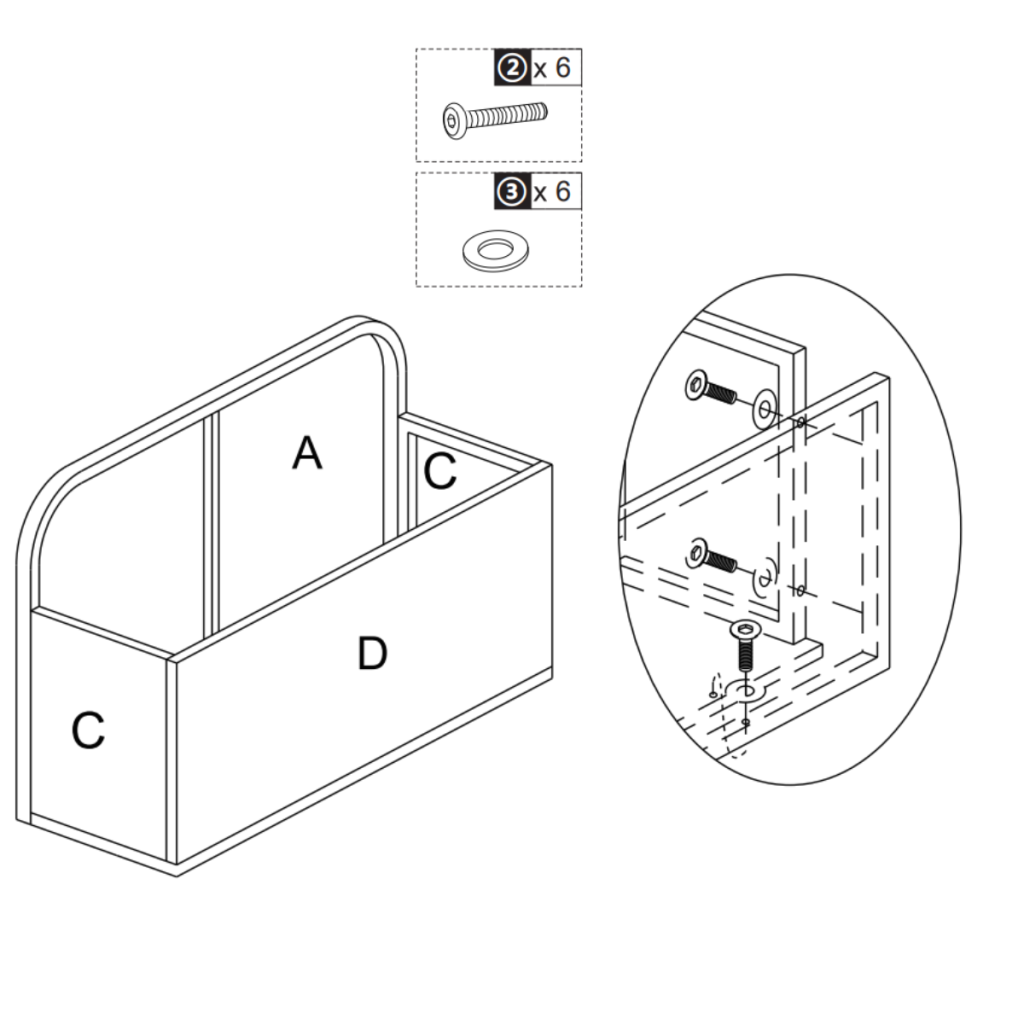 ② x 6

③ x 6

A

C

D

C