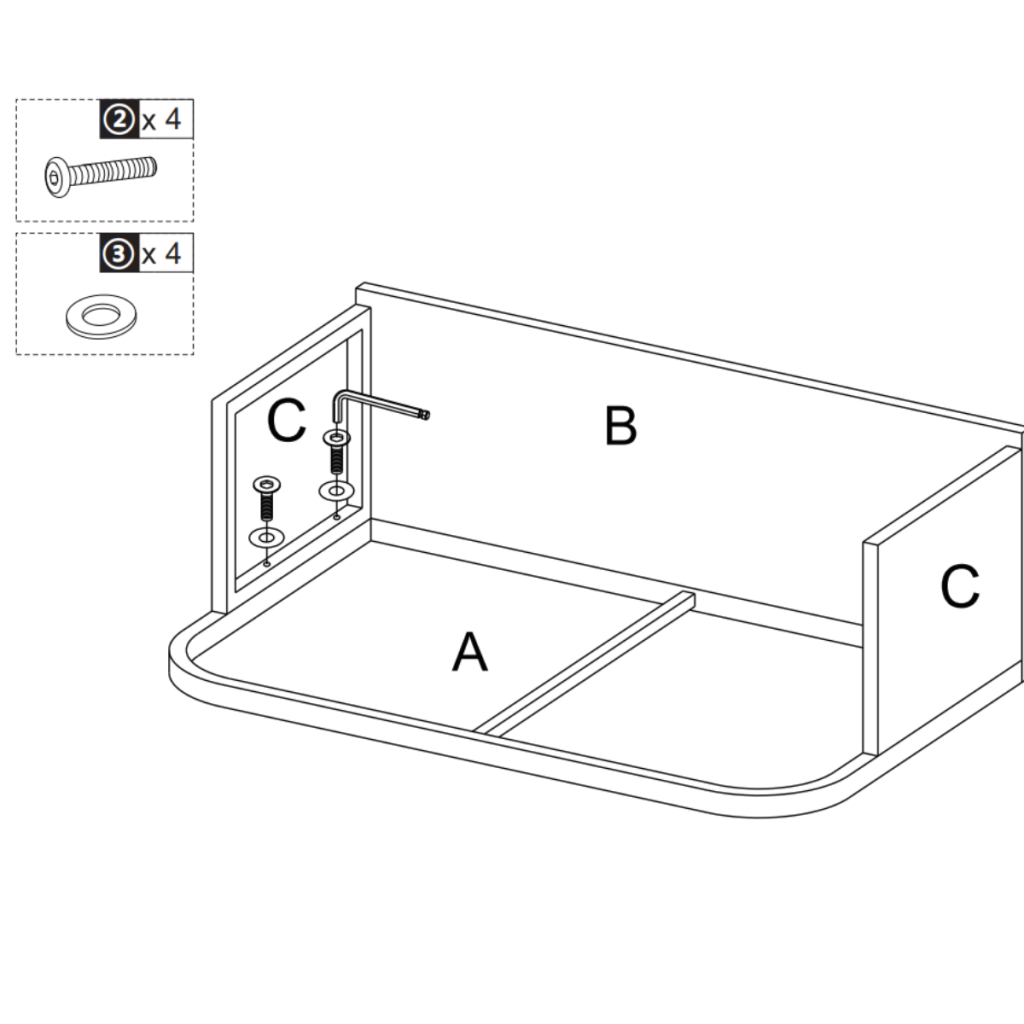 2 x 4

3 x 4

C

B

C

A