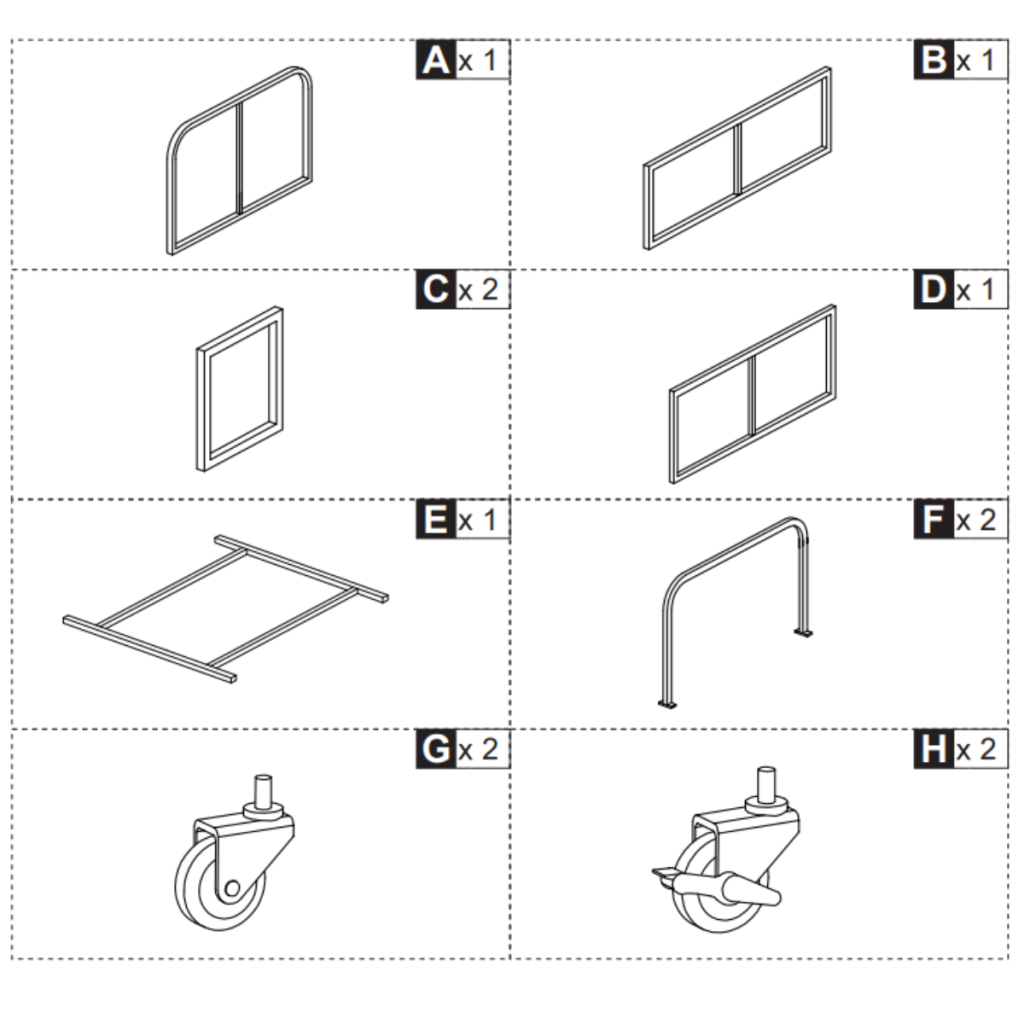 A x 1

B x 1

C x 2

D x 1

E x 1

F x 2

G x 2

H x 2