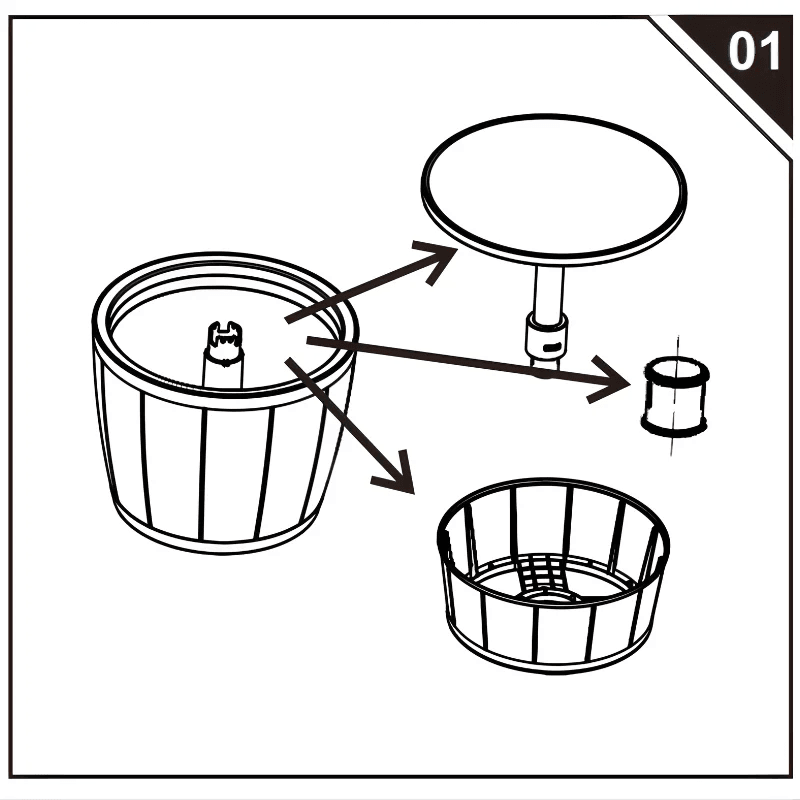 01