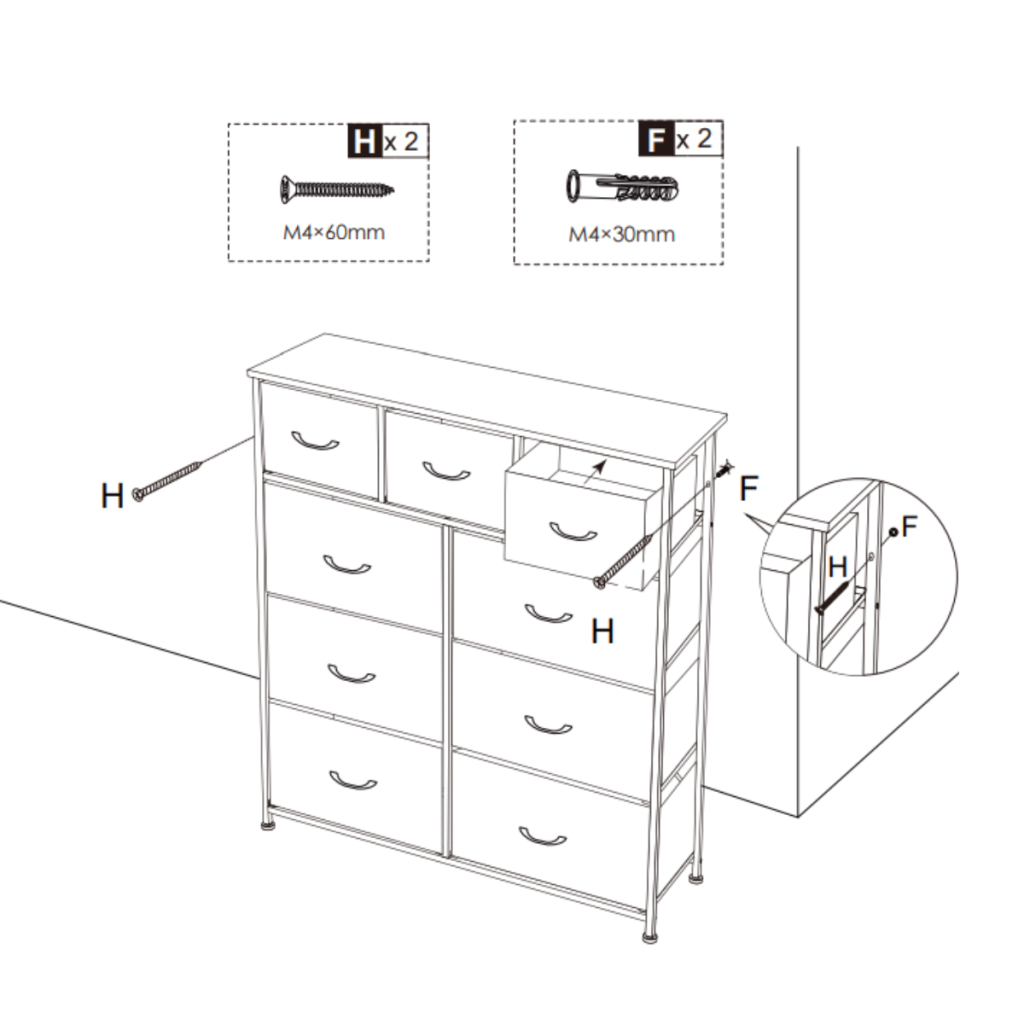 H x 2
M4×60mm

F x 2
M4×30mm

H

F

H

H

F