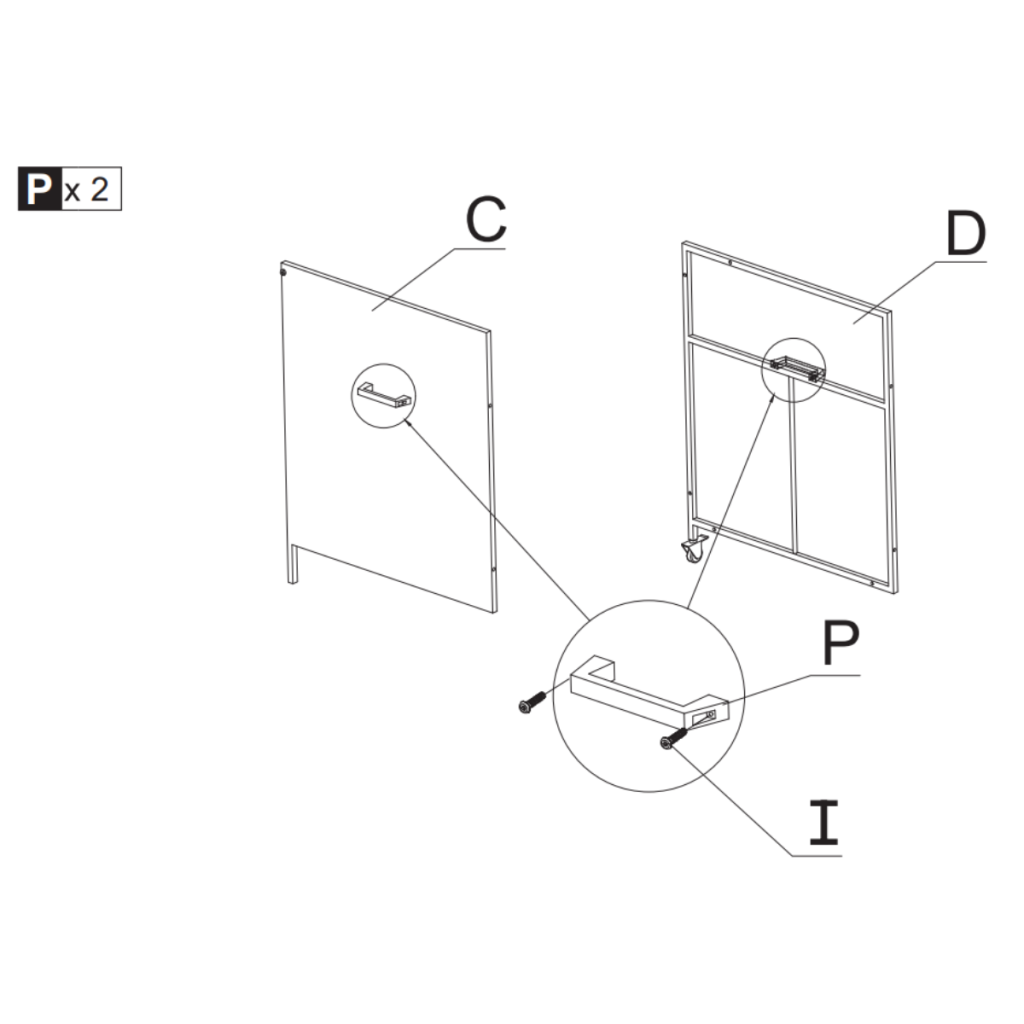 P x 2

C

D

P

I