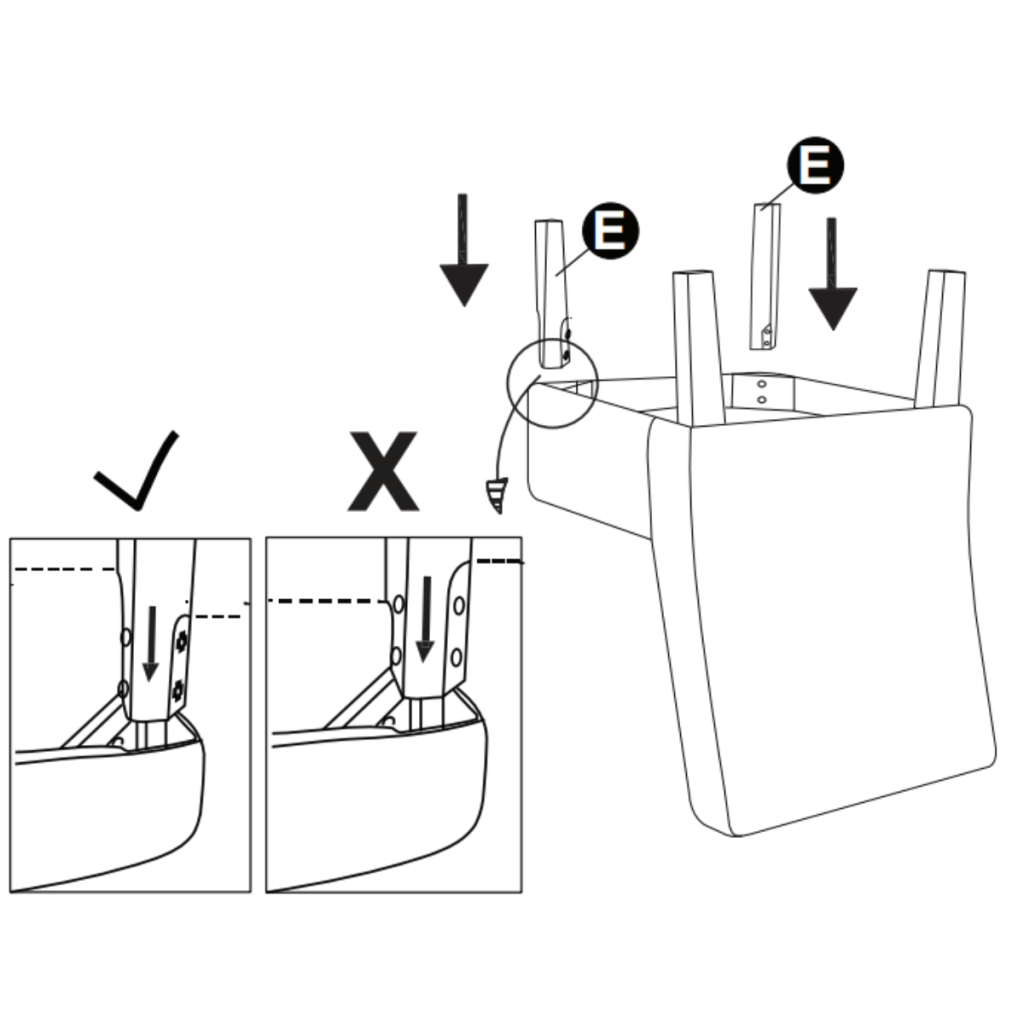 E
E
✓
X