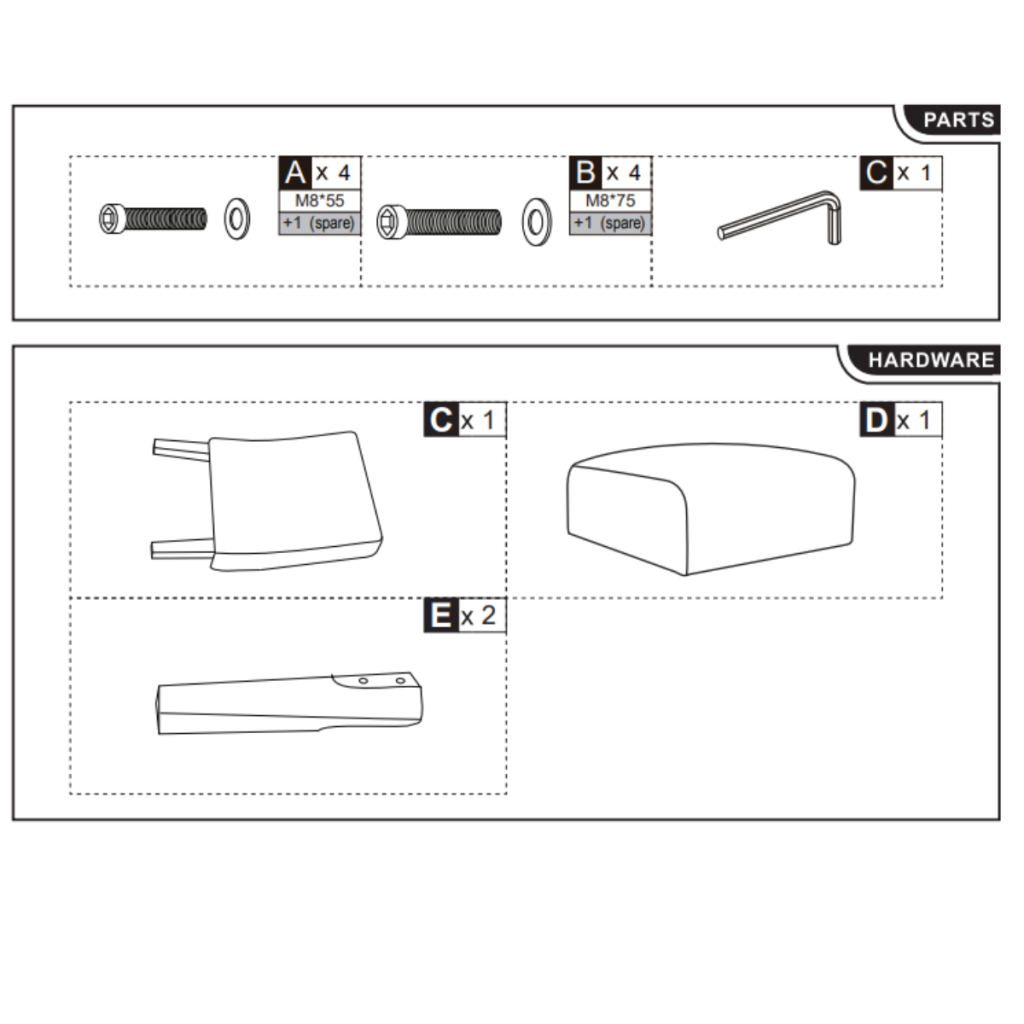 PARTS

A x 4
M8*55
+1 (spare)

B x 4
M8*75
+1 (spare)

C x 1

HARDWARE

C x 1

D x 1

E x 2