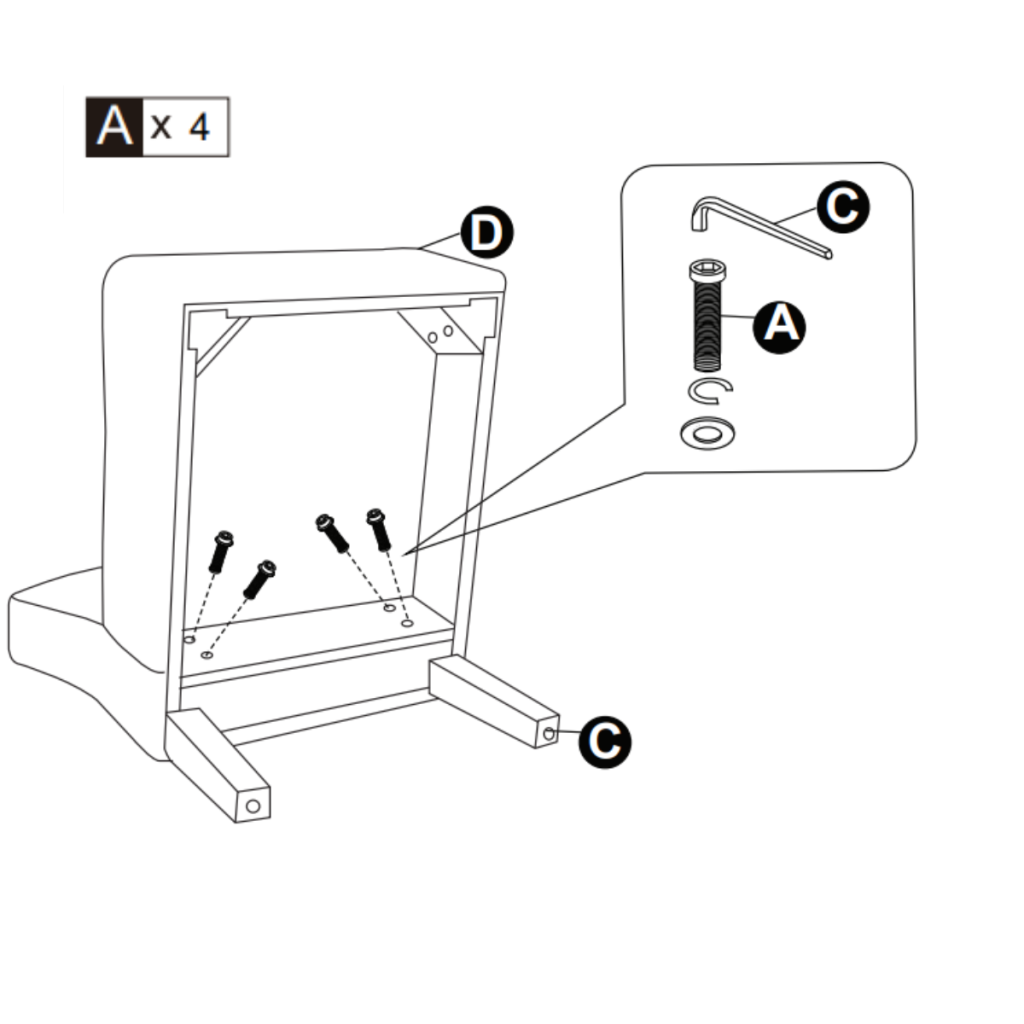 A x 4

D

C

A

C