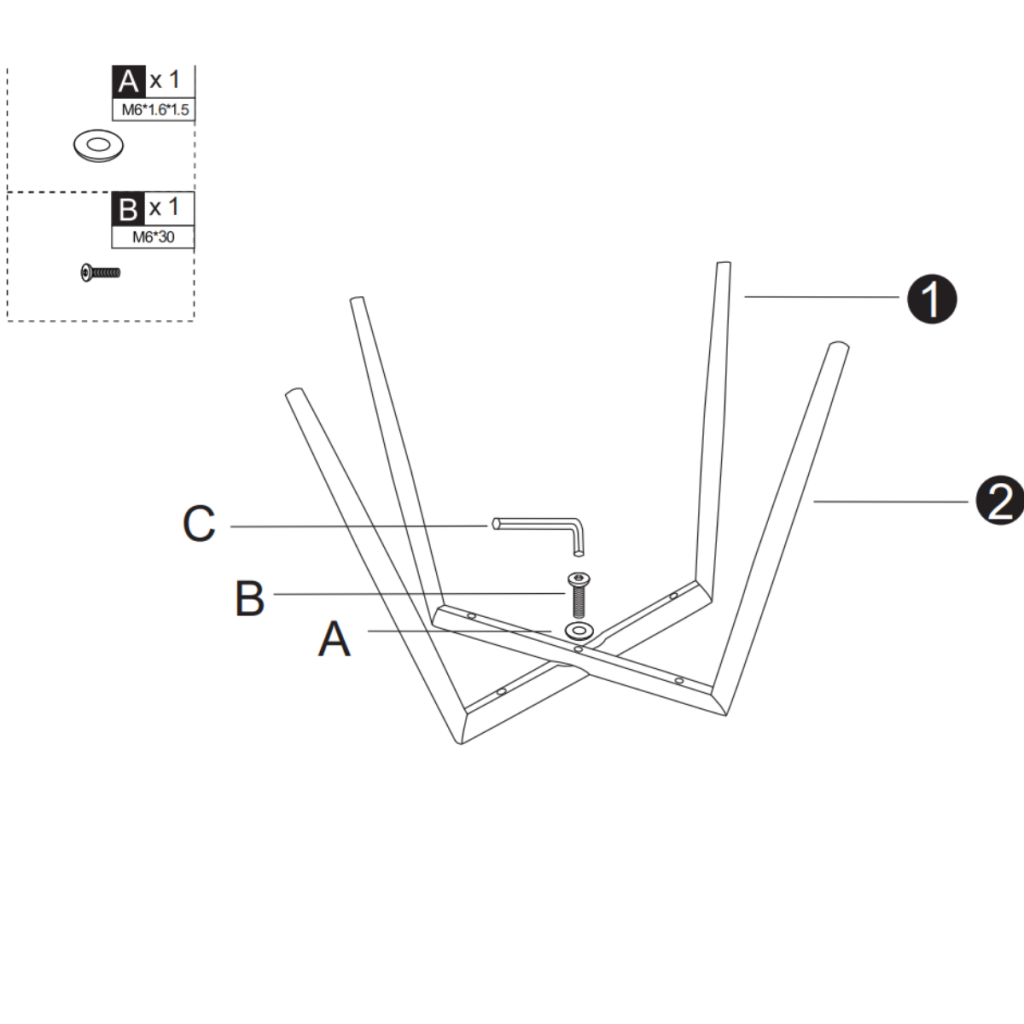 A x 1
M6*1.6*1.5

B x 1
M6*30

1

2

C

B

A