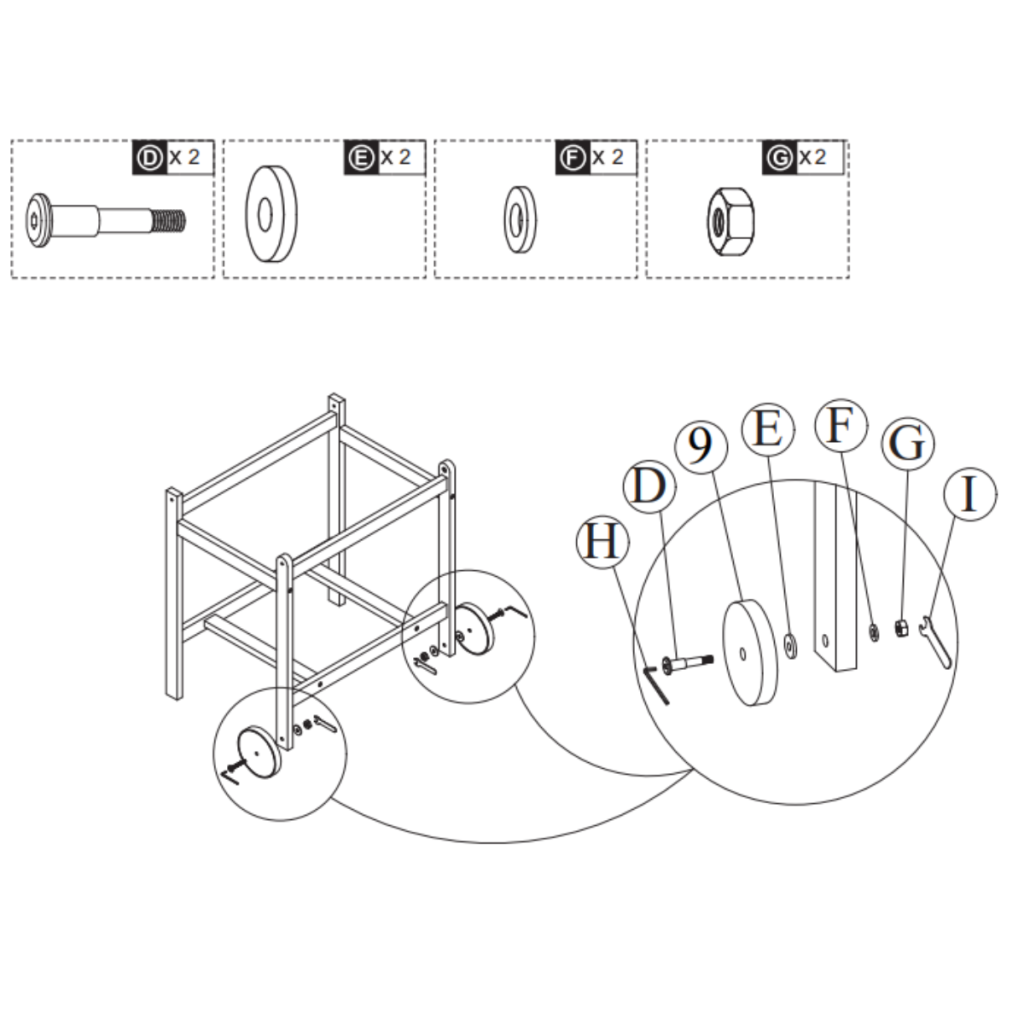 D x 2

E x 2

F x 2

G x 2

H D 9 E F G I