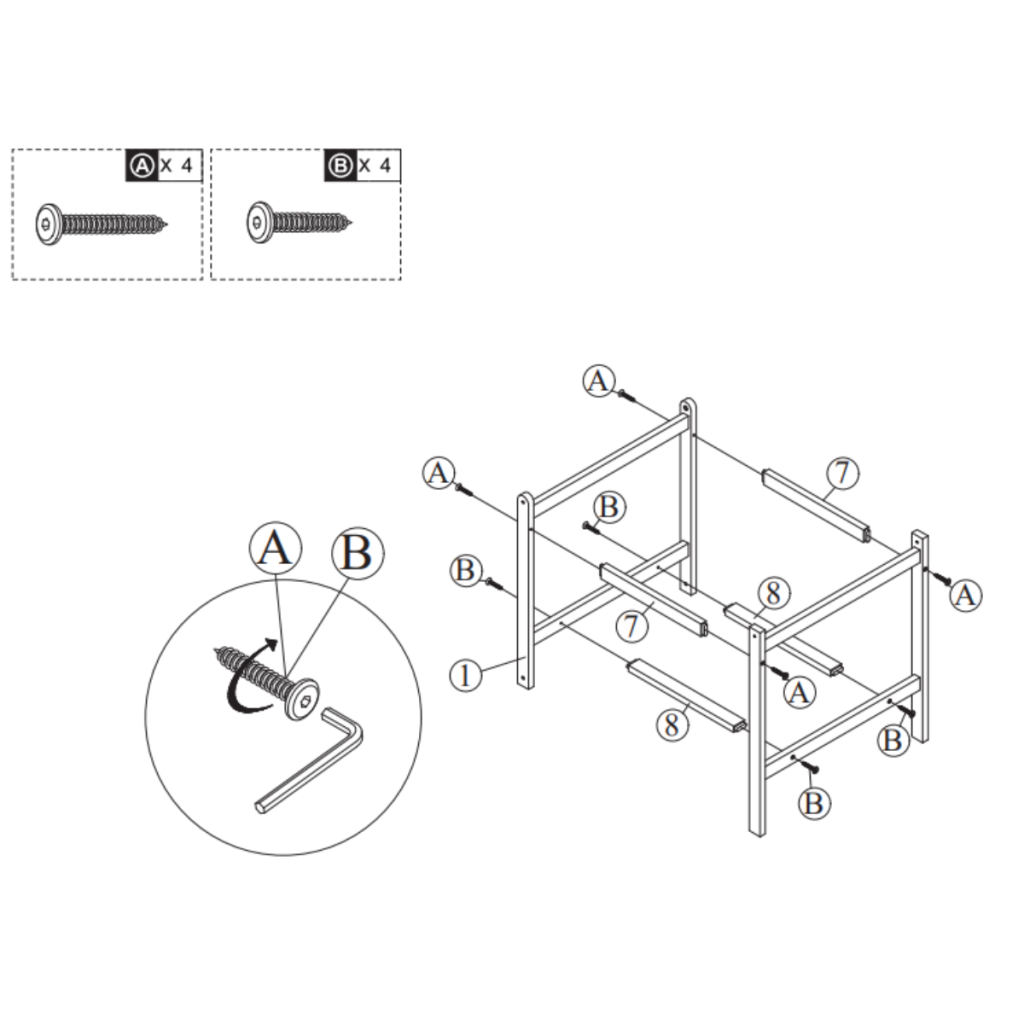 Ⓐ X 4

Ⓑ X 4

A B

A
A
B
B
7
7
8
8
1
A
A
B
B