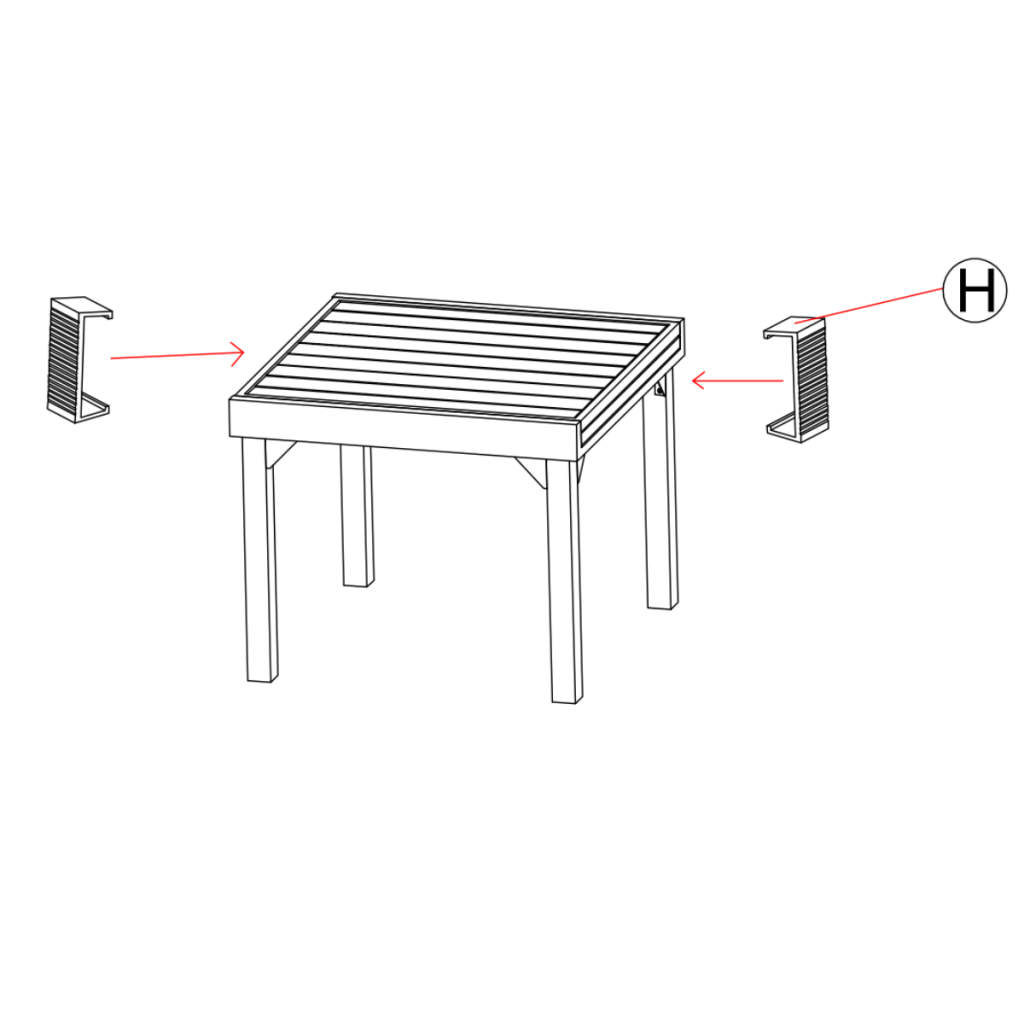 H