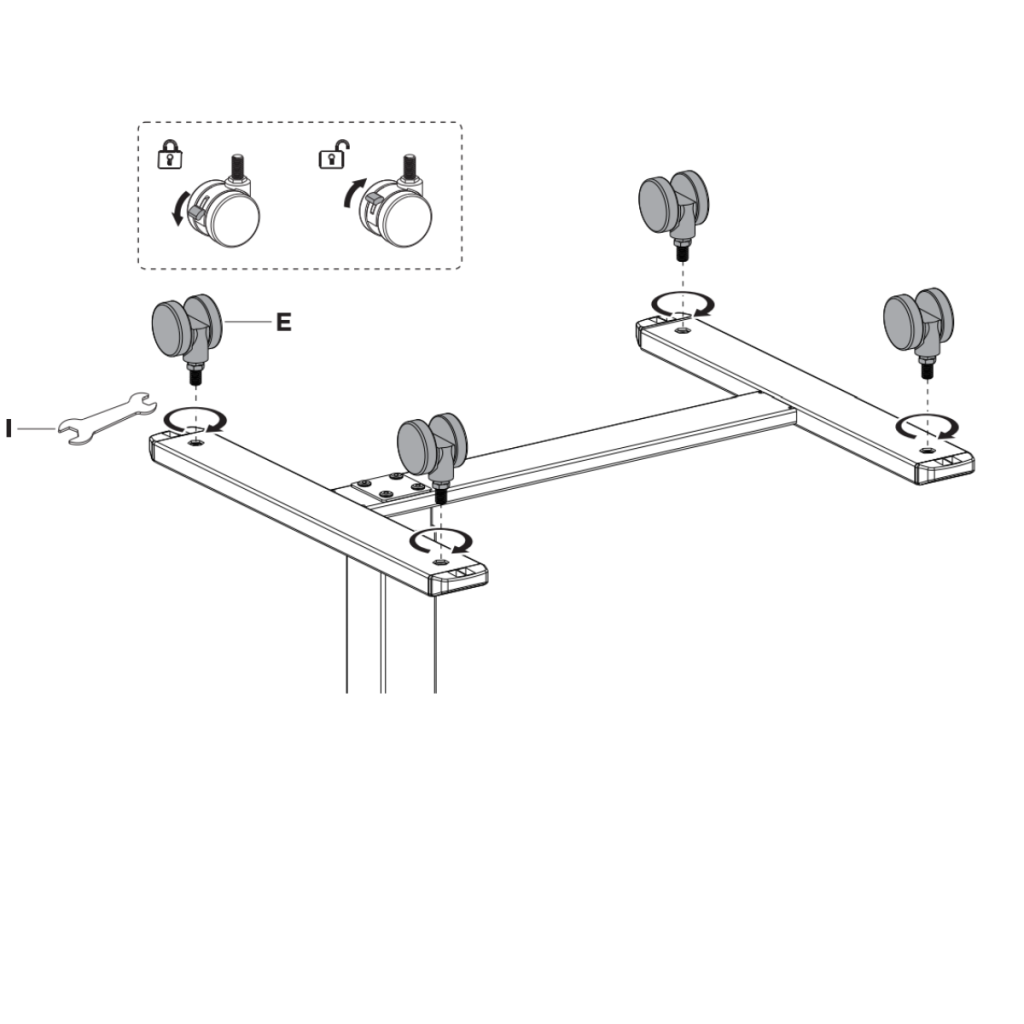 E

I