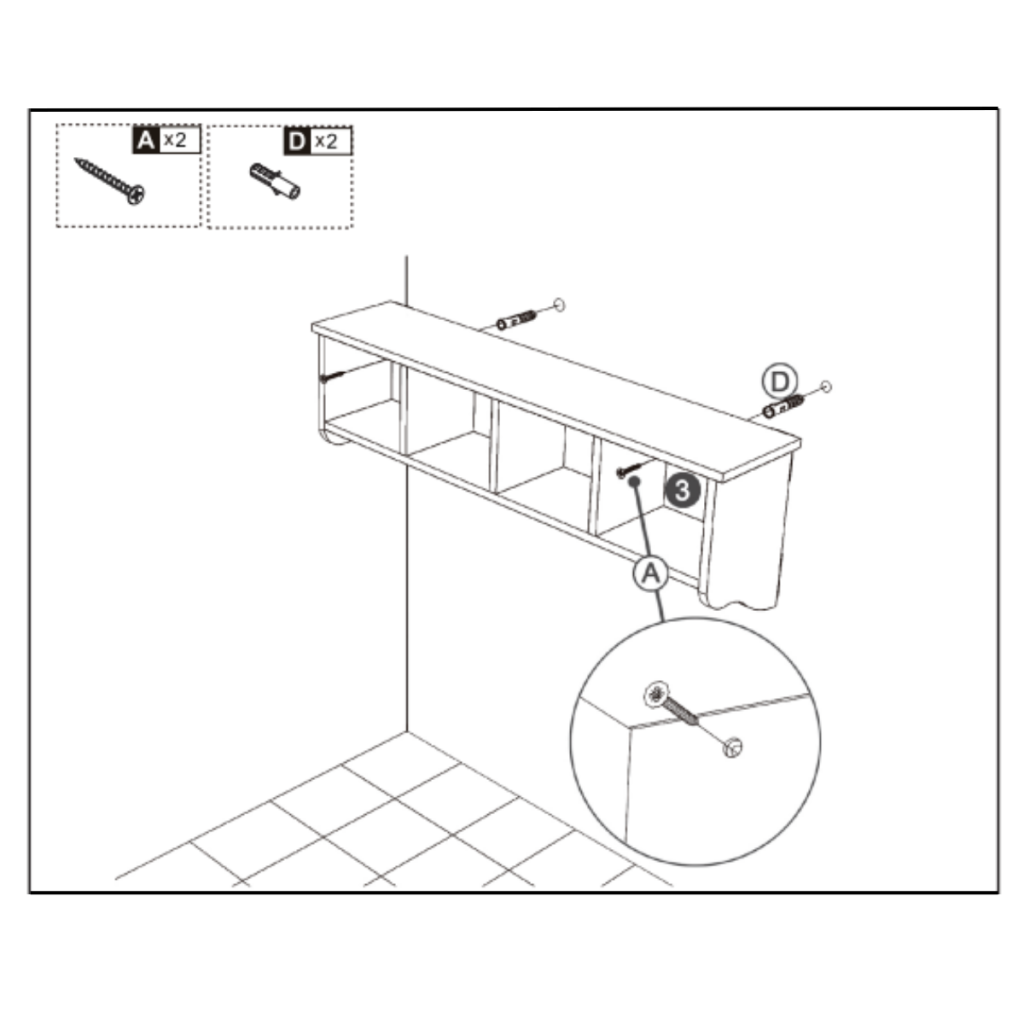 A x2
D x2
D
3
A