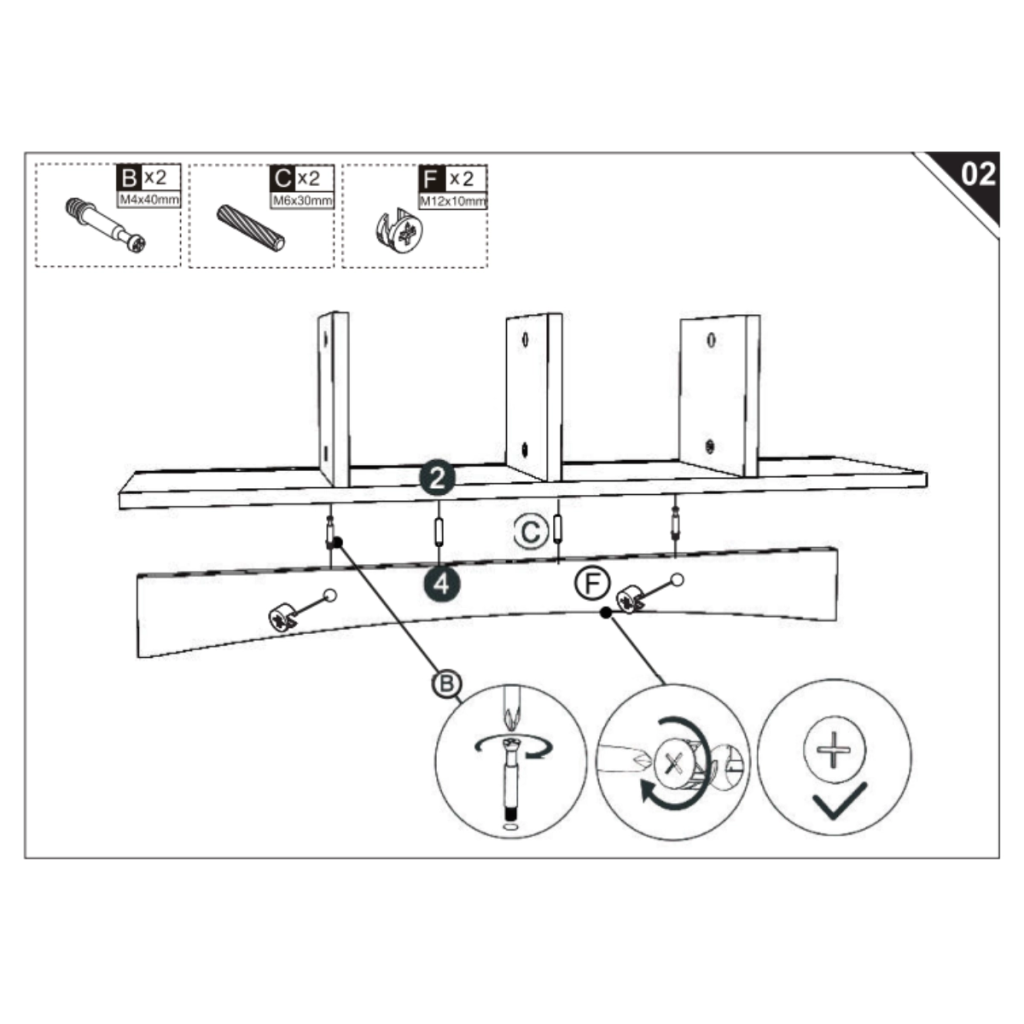 B x2
M4x40mm

C x2
M6x30mm

F x2
M12x10mm

02

2

C

4

F

B