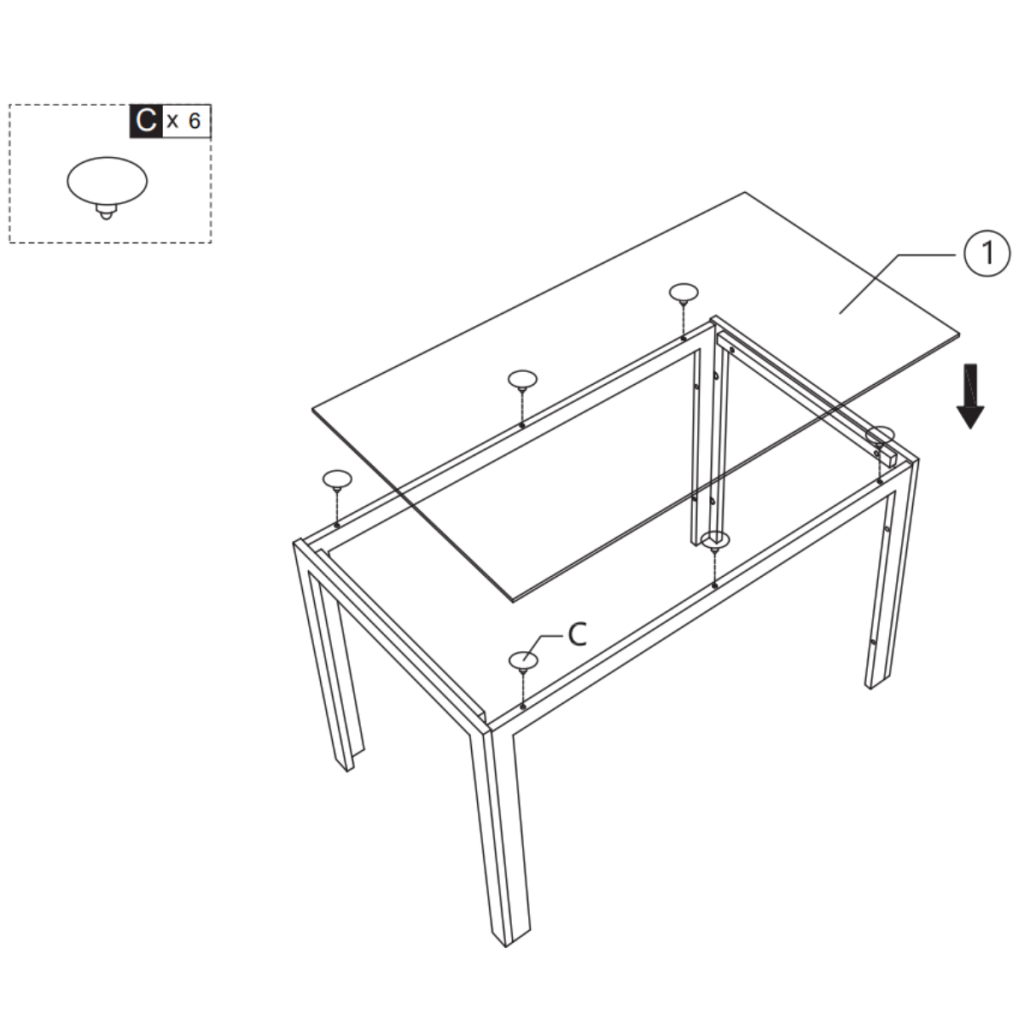 C x 6

1

C