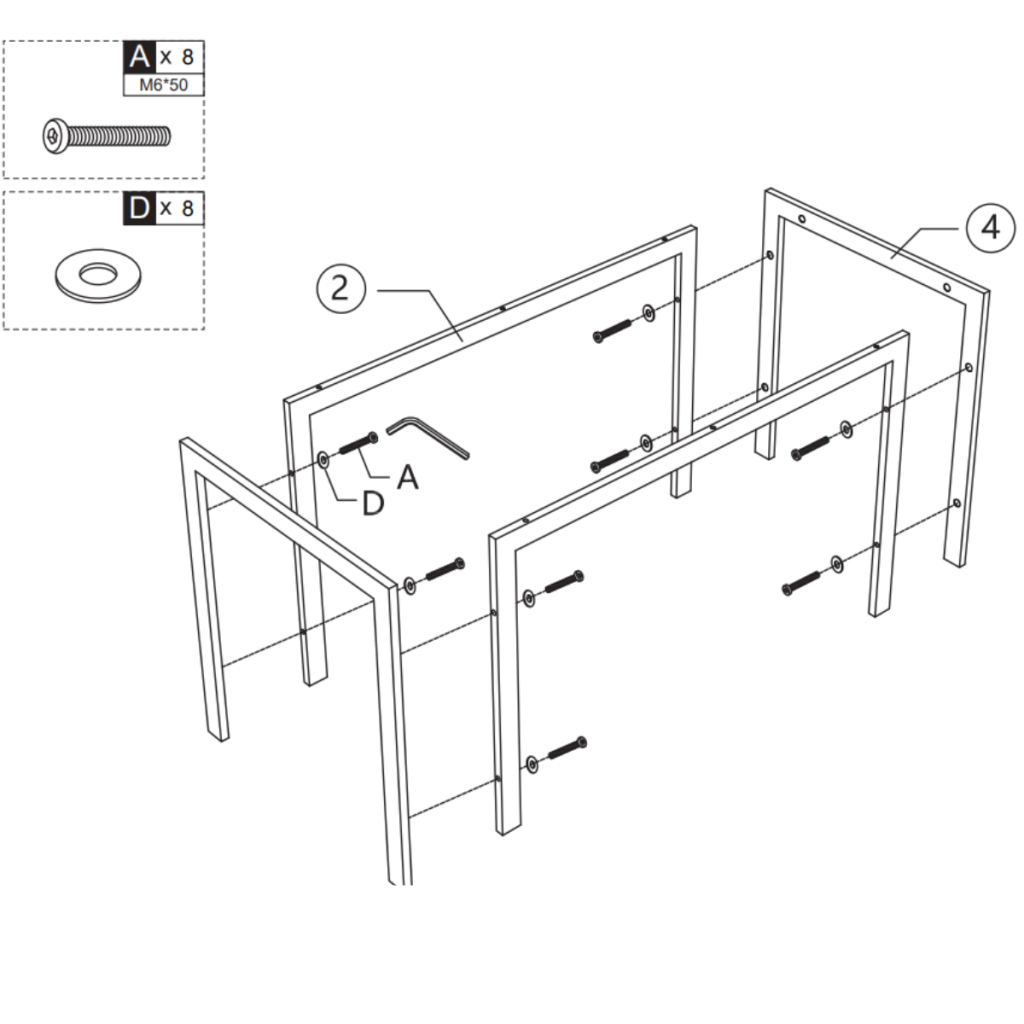 A x 8
M6*50

D x 8

2

4

A

D