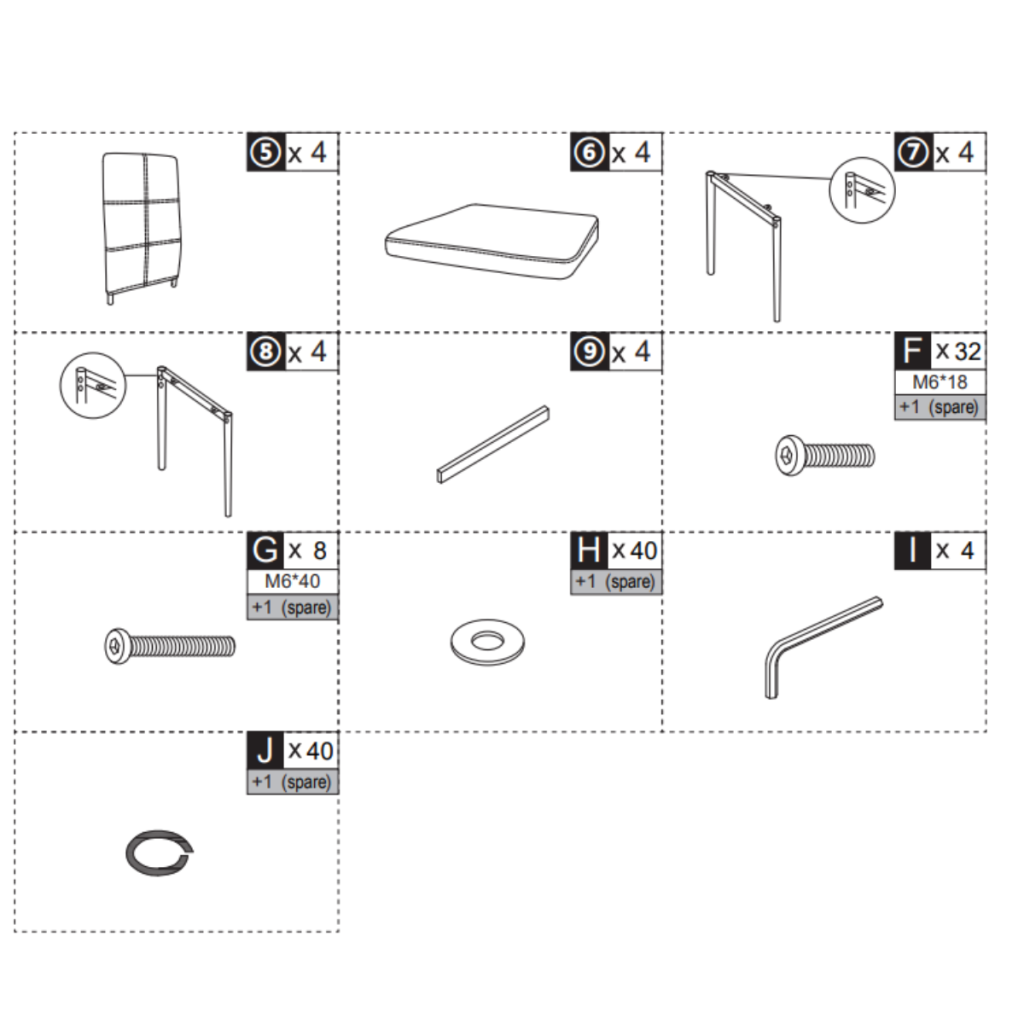 5 x 4

6 x 4

7 x 4

8 x 4

9 x 4

F x 32
M6*18
+1 (spare)

G x 8
M6*40
+1 (spare)

H x 40
+1 (spare)

I x 4

J x 40
+1 (spare)