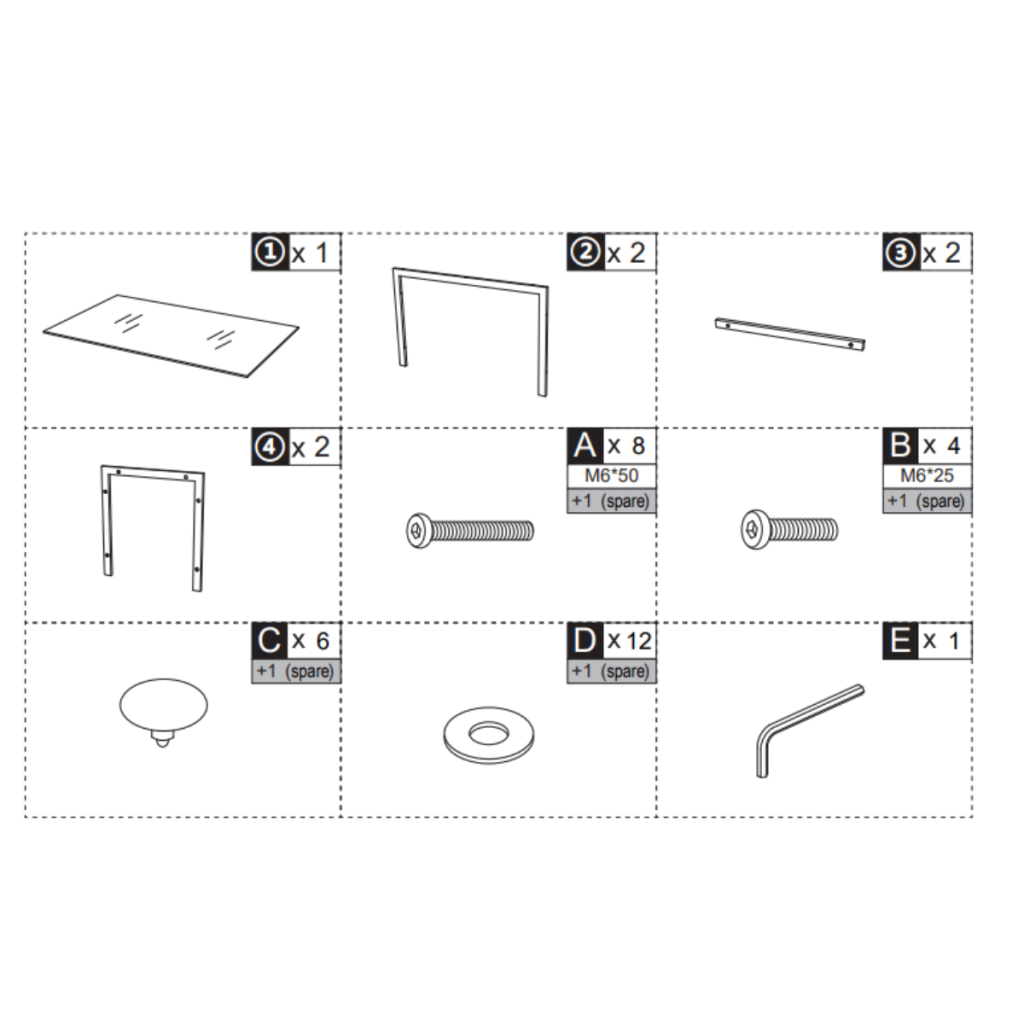 ① x 1

② x 2

③ x 2

④ x 2

A x 8
M6*50
+1 (spare)

B x 4
M6*25
+1 (spare)

C x 6
+1 (spare)

D x 12
+1 (spare)

E x 1