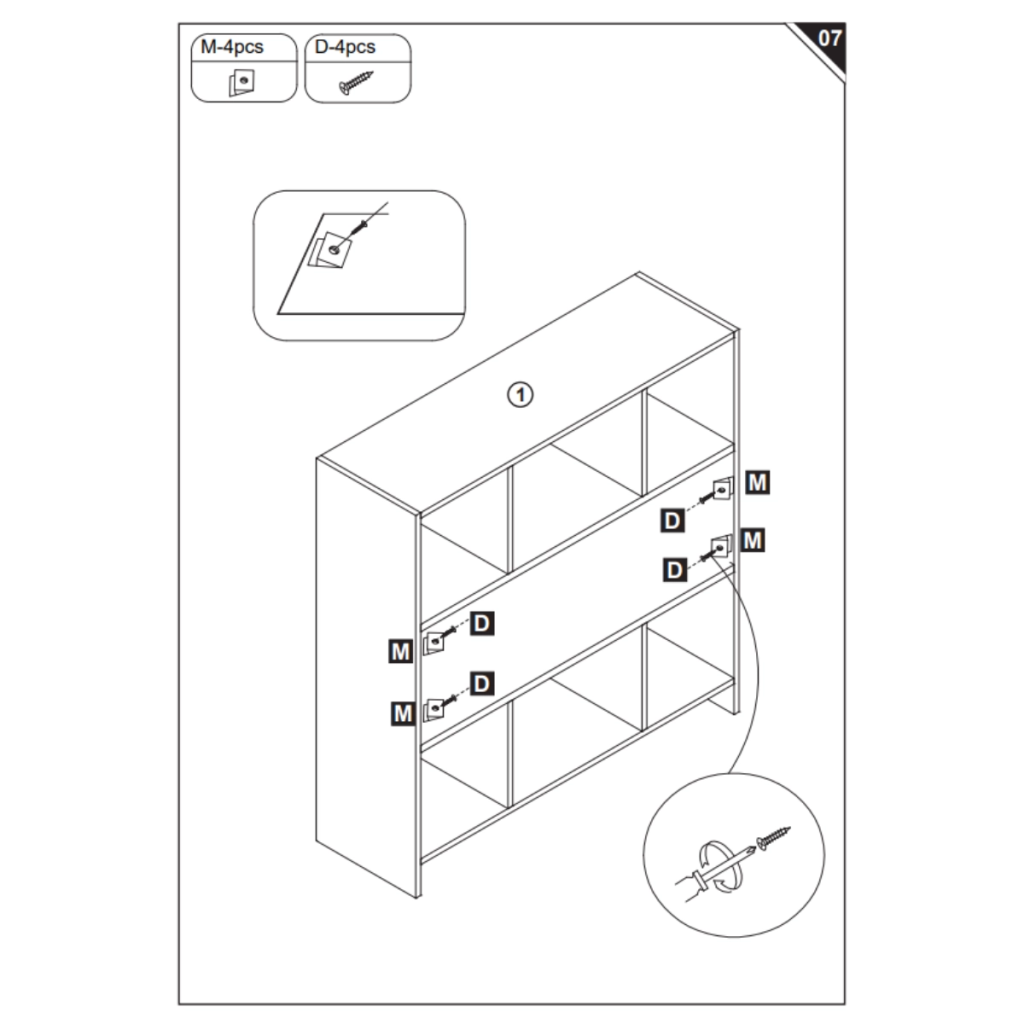 M-4pcs
D-4pcs

07

1

M
D
M
D
D
M
D
M