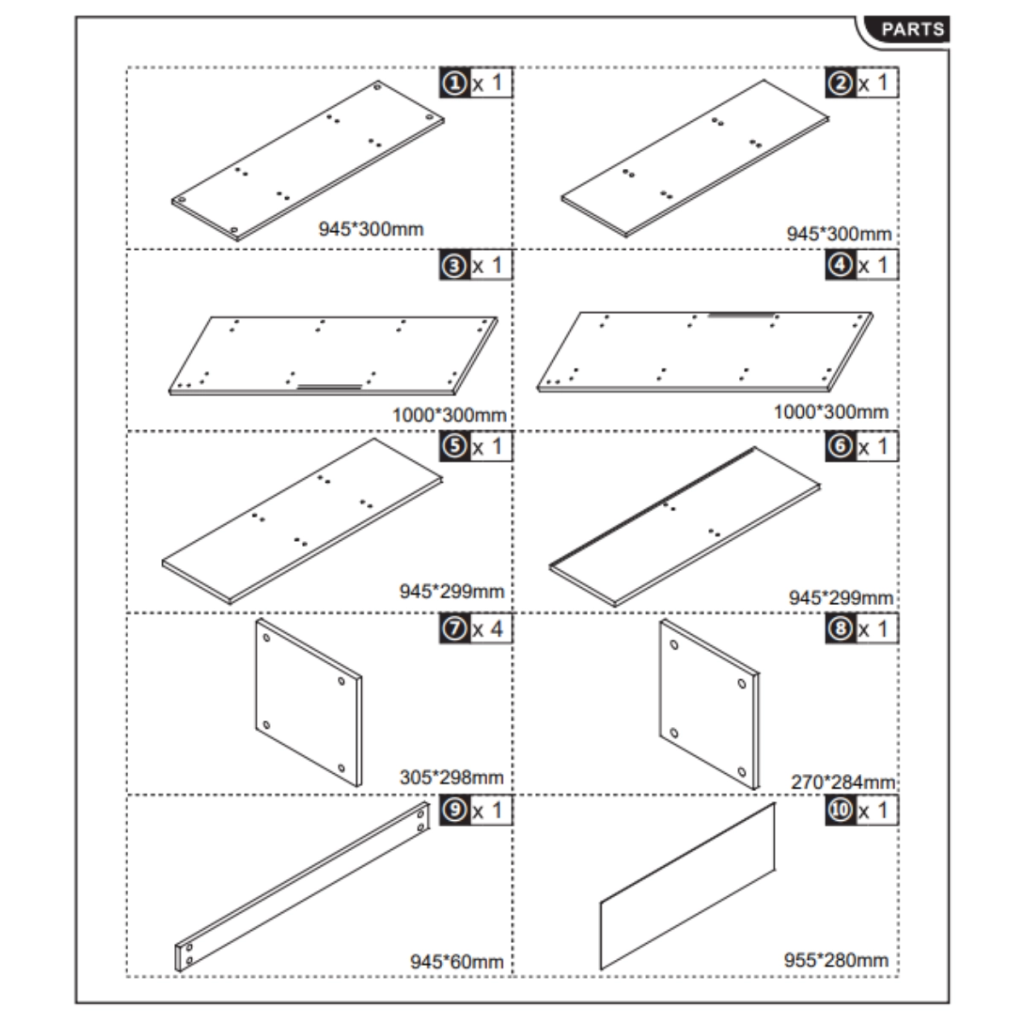 PARTS

① x 1
945*300mm

② x 1
945*300mm

③ x 1
1000*300mm

④ x 1
1000*300mm

⑤ x 1
945*299mm

⑥ x 1
945*299mm

⑦ x 4
305*298mm

⑧ x 1
270*284mm

⑨ x 1
945*60mm

⑩ x 1
955*280mm