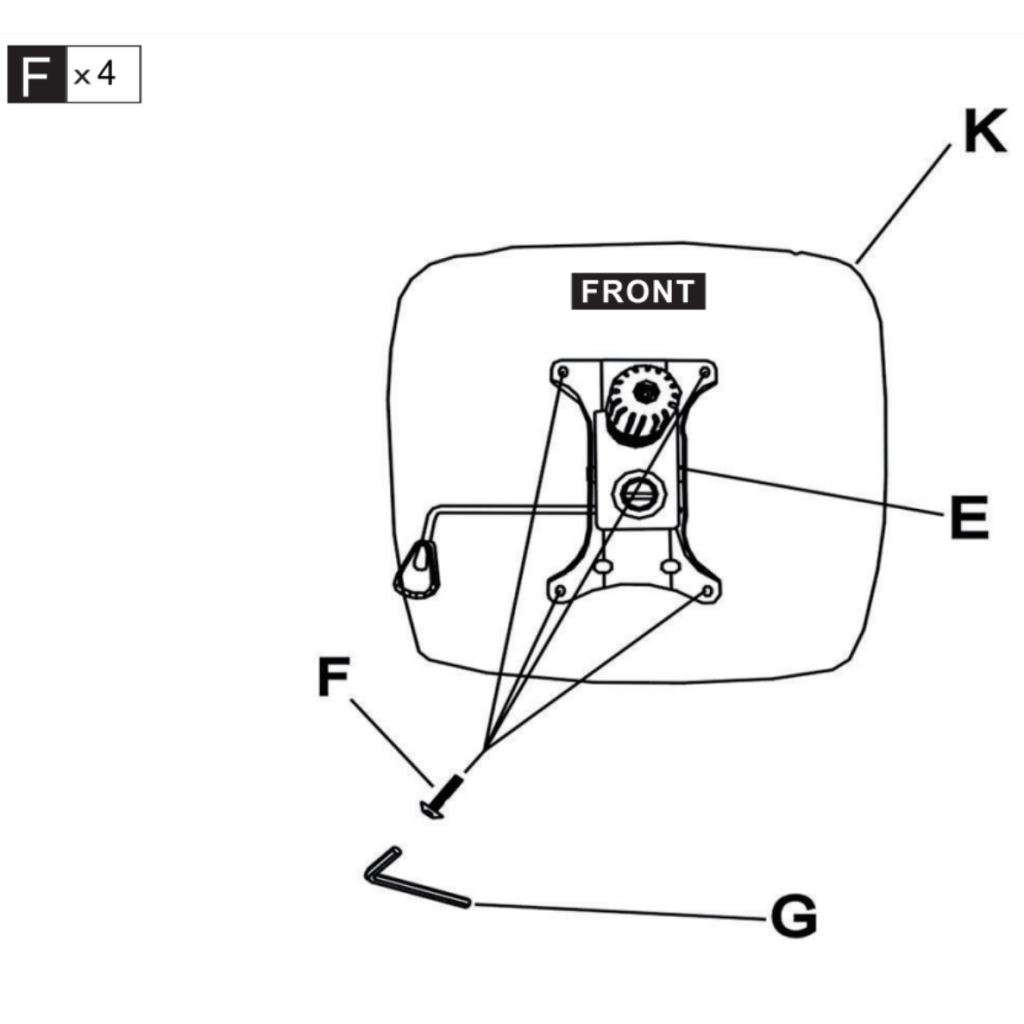 F ×4

K

FRONT

E

F

G