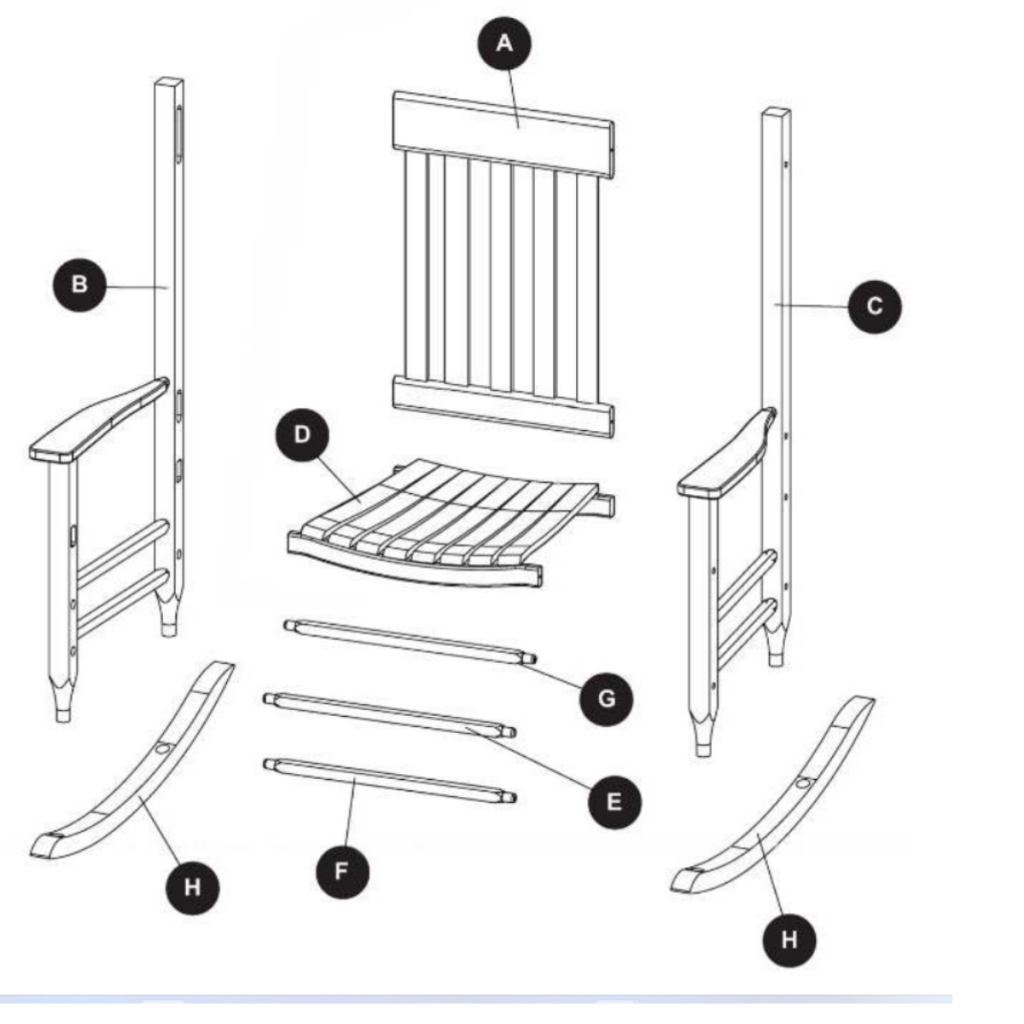 A
B
C
D
G
E
F
H
H