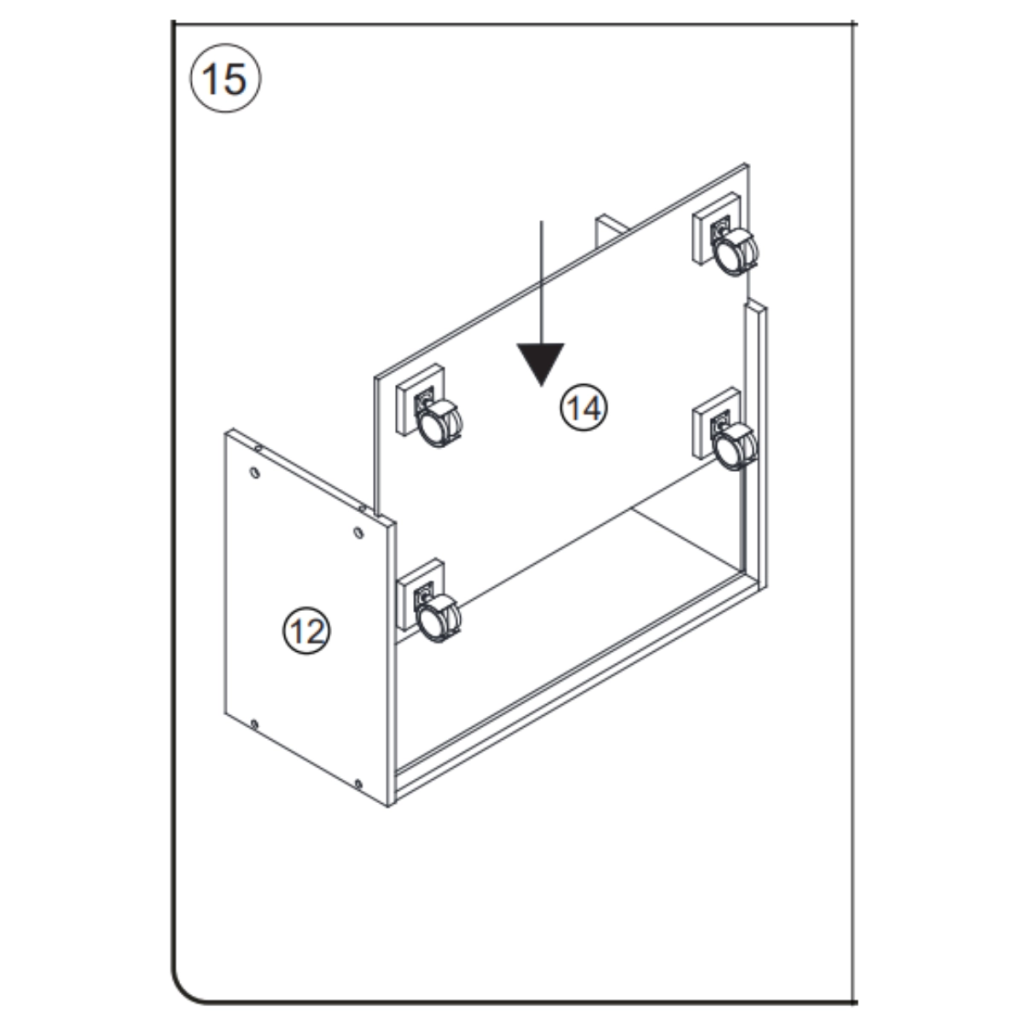 15

14

12