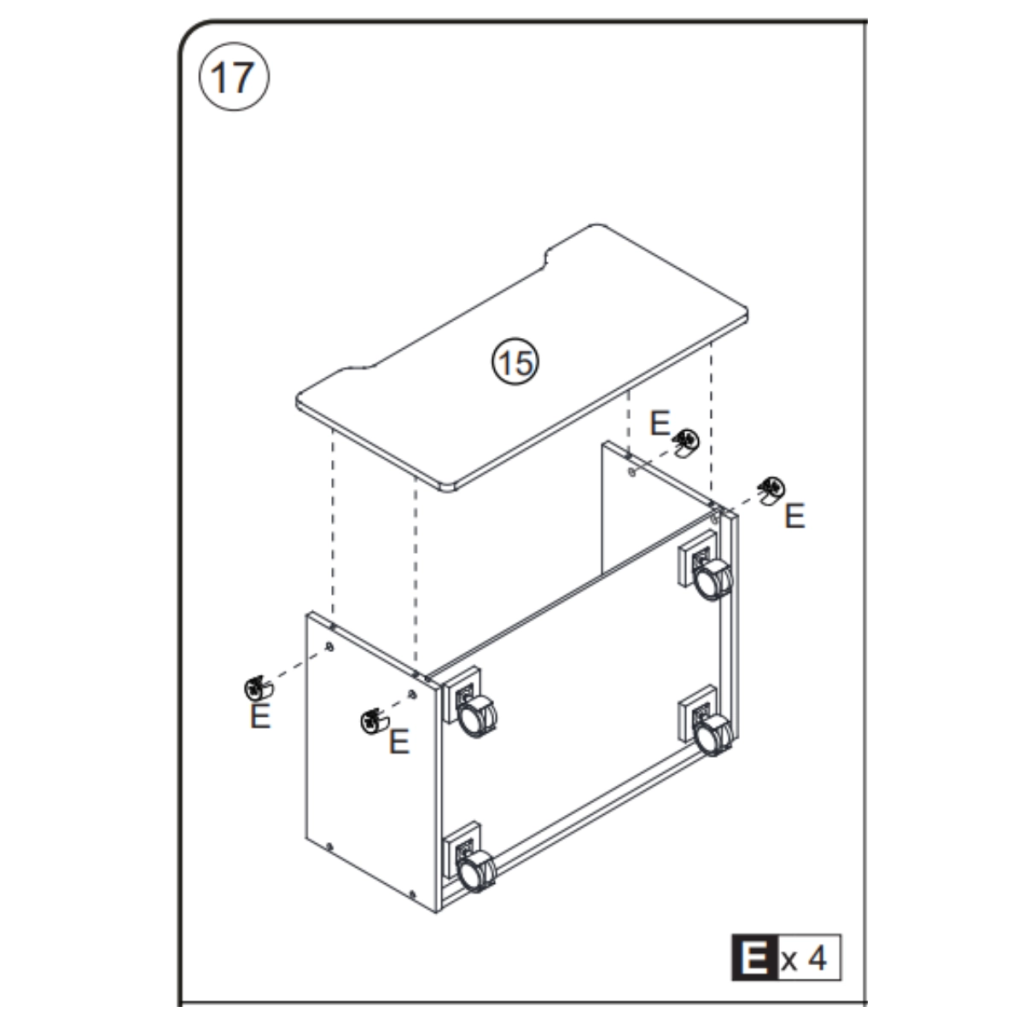 17

15

E

E

E

E

E x 4