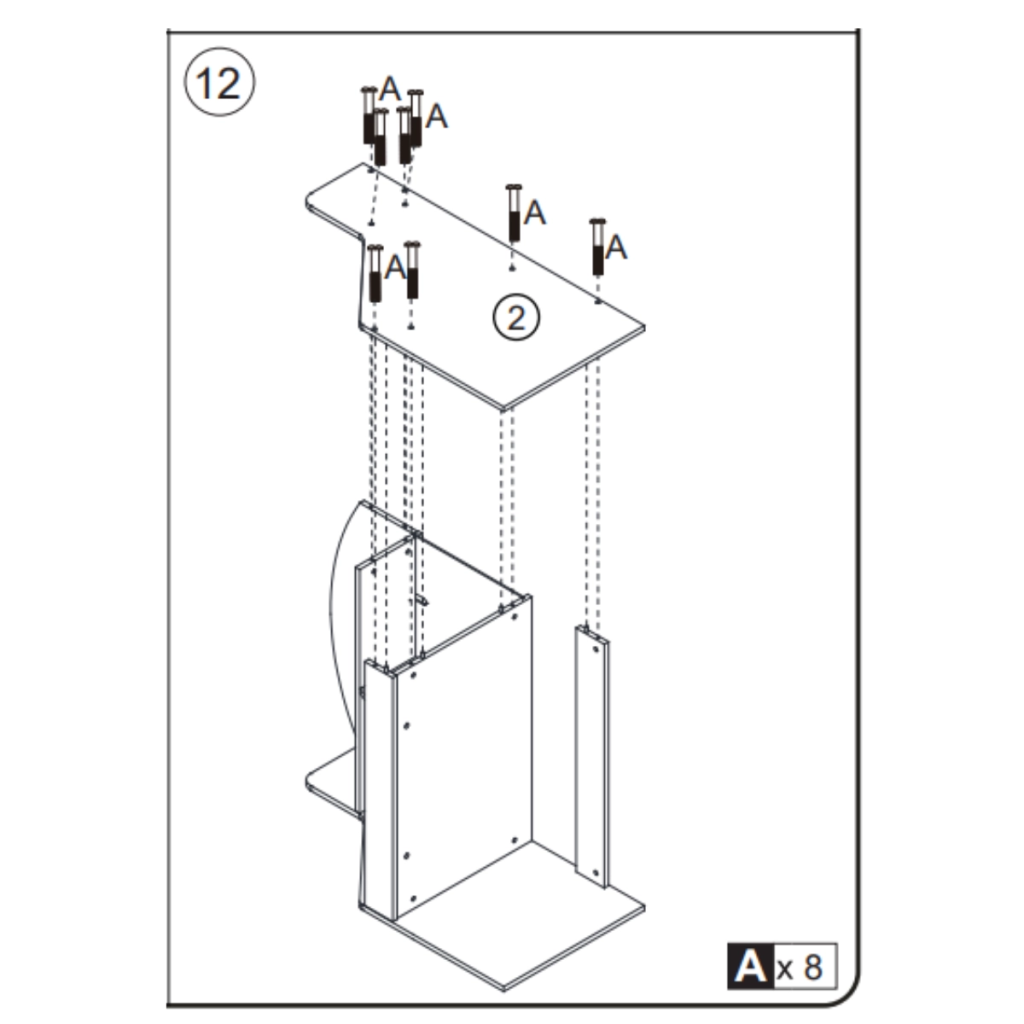 12

A
A
A
A
A

2

A x 8