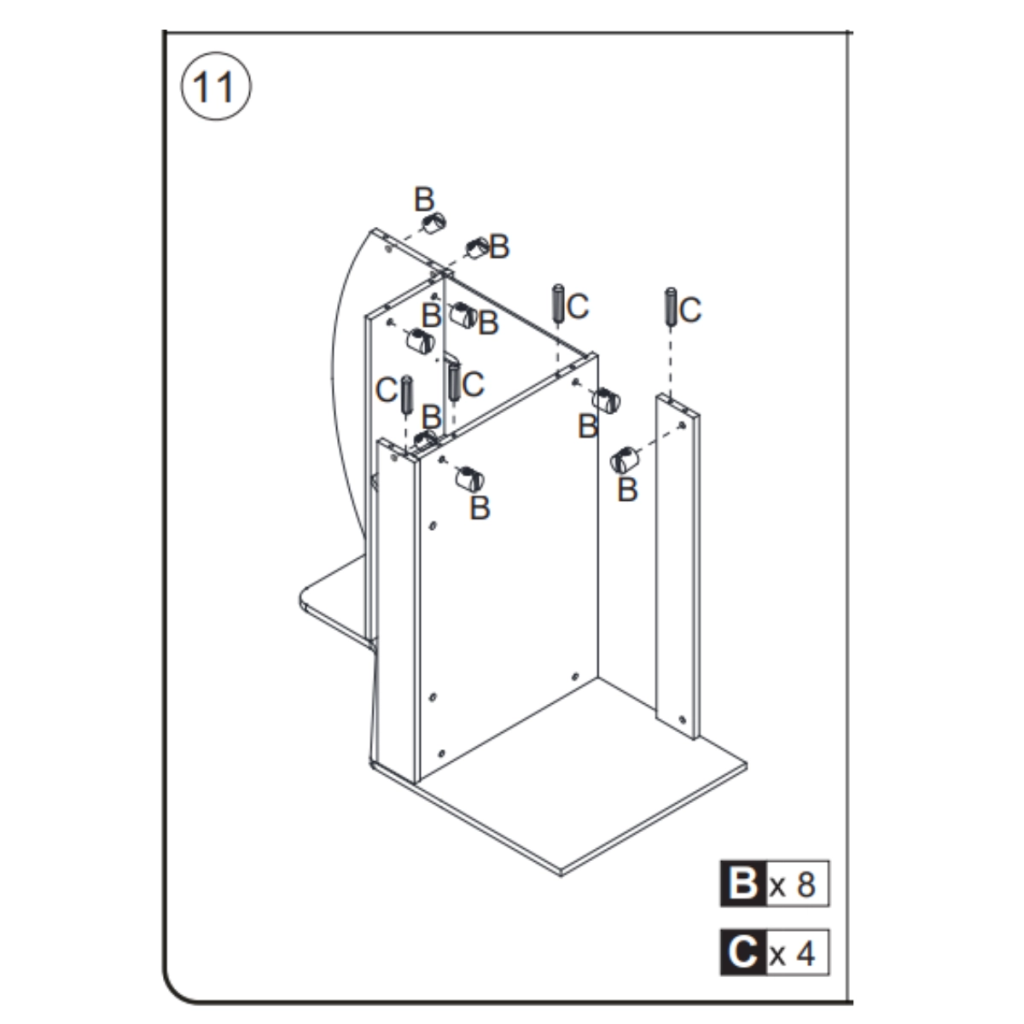 11

B
B
B B
C
C
C
C
B
B
B
B

B x 8

C x 4