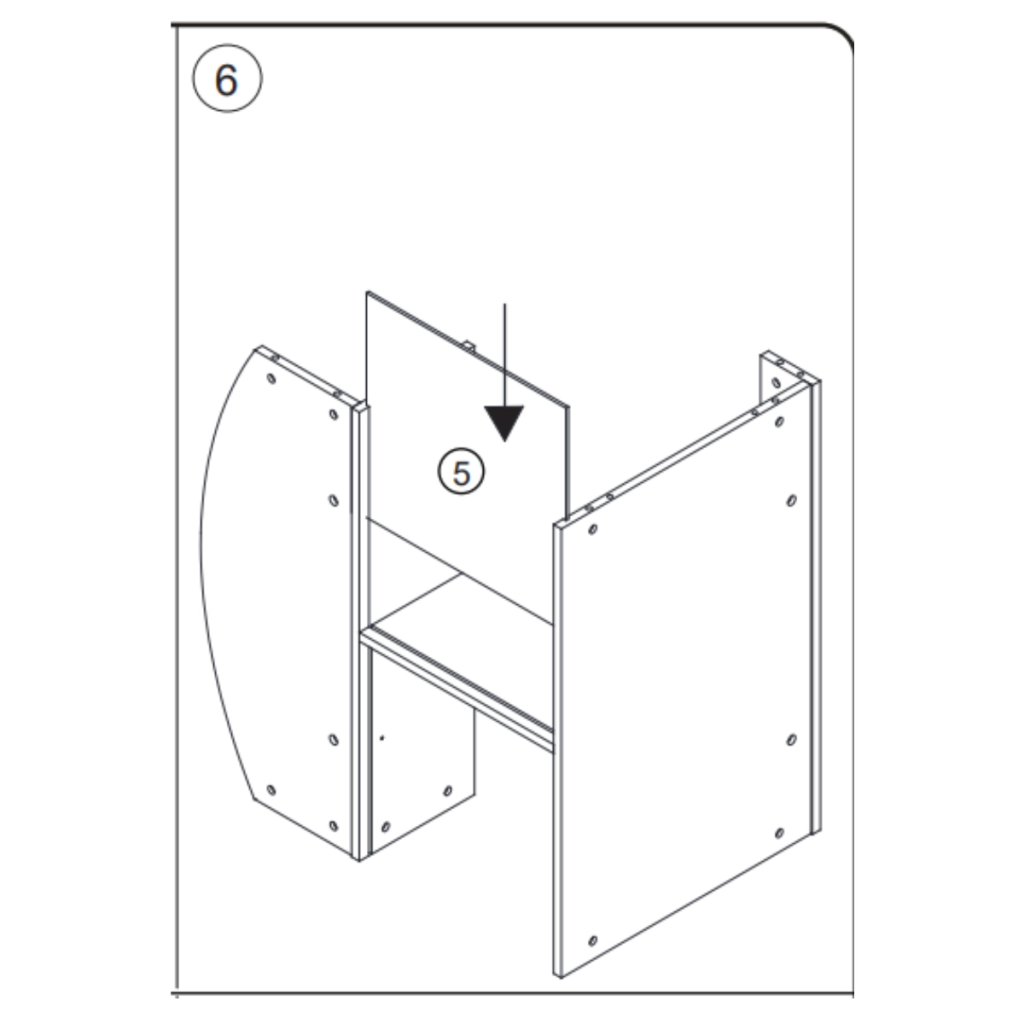 6

5