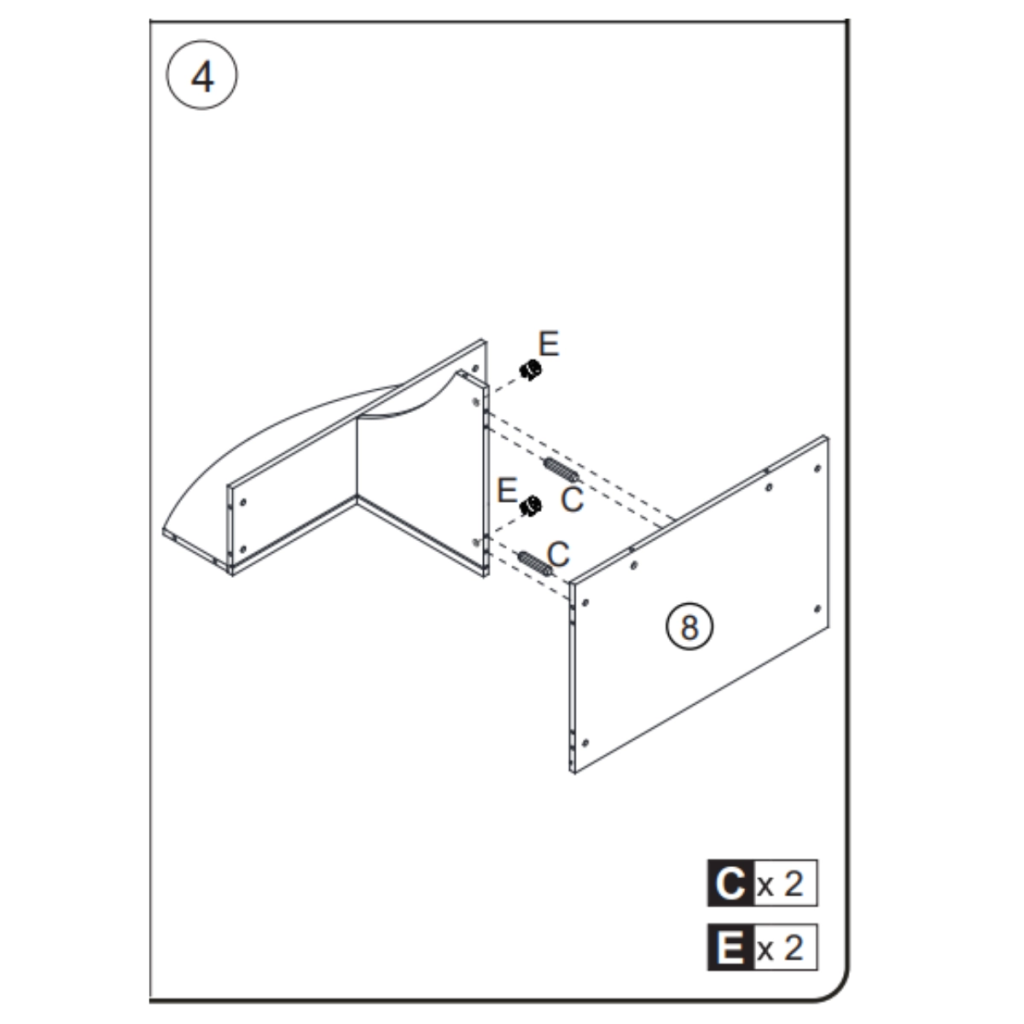 4

E

E C

C

8

C x 2

E x 2