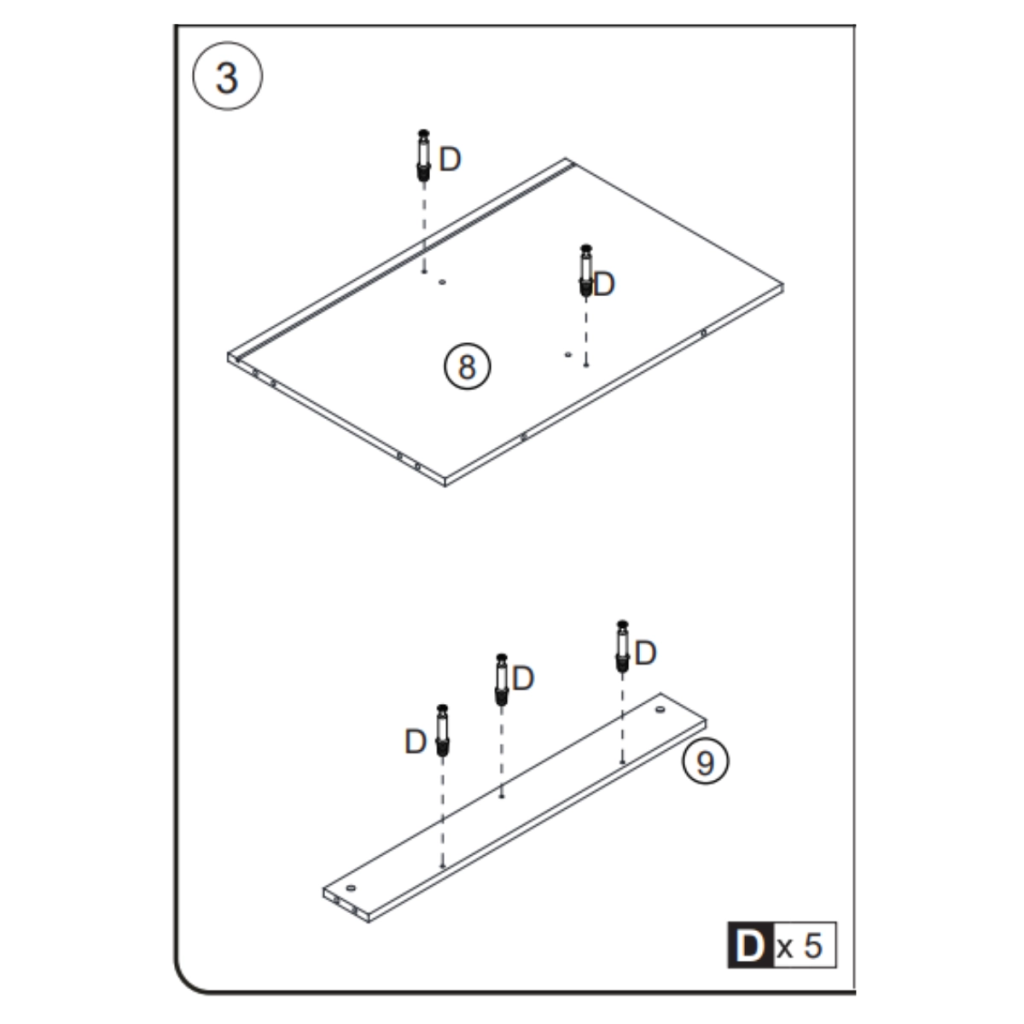 3

D

D

8

D

D

D

9

D x 5