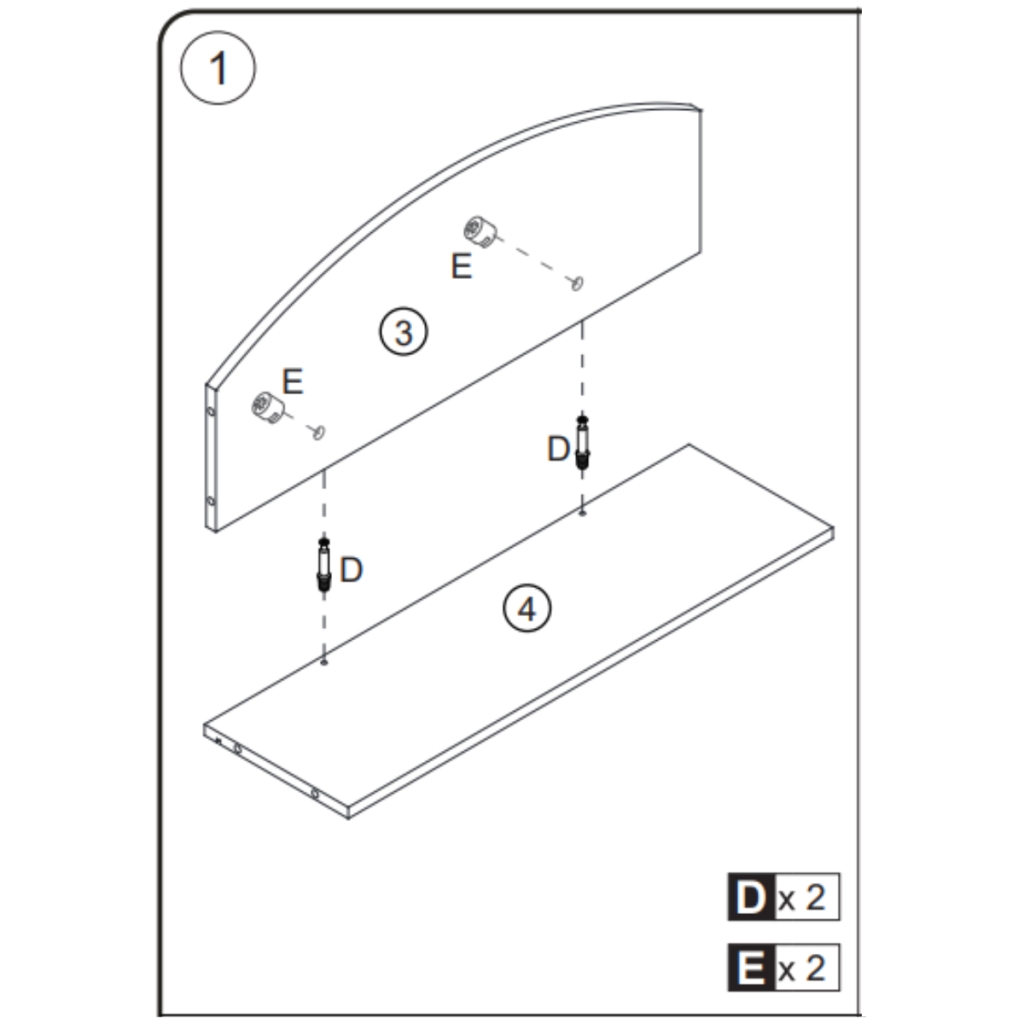 1

E

3

E

D

D

4

D x 2

E x 2