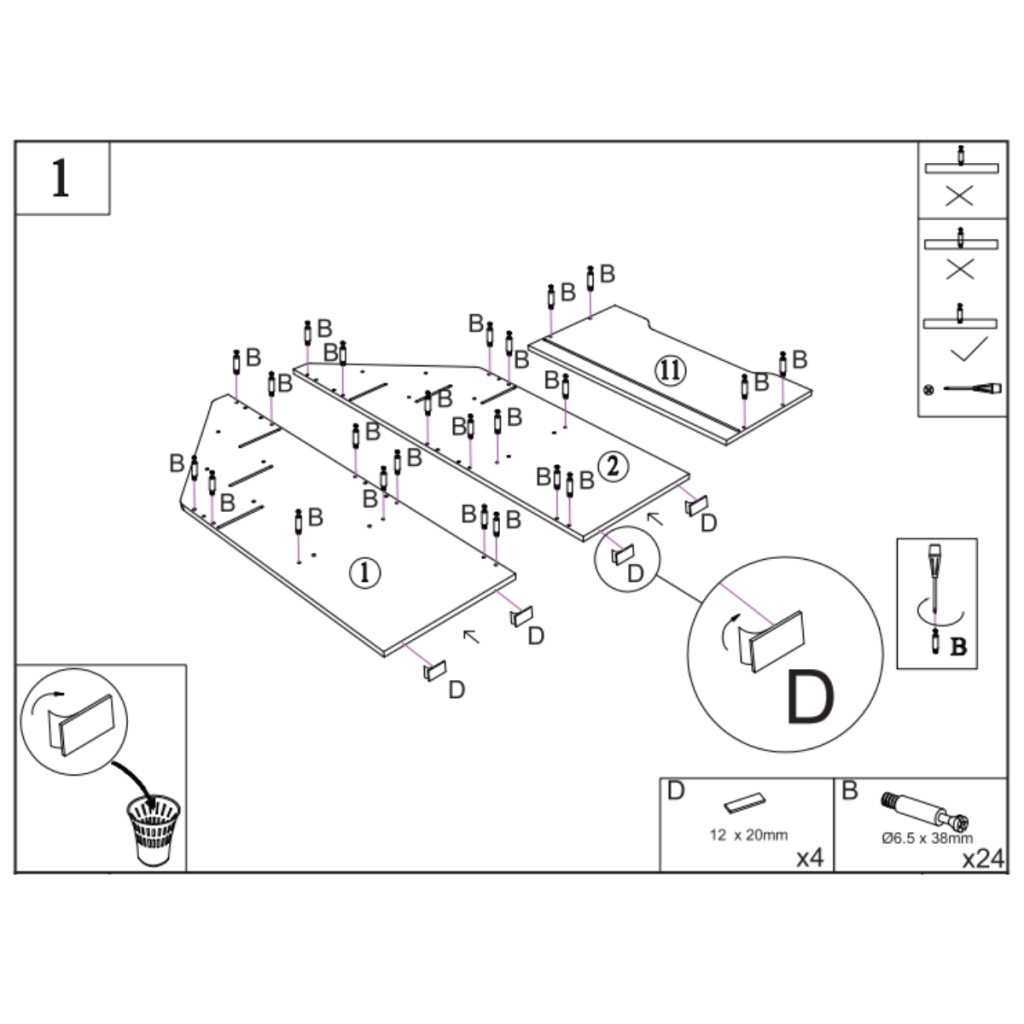 1

B B B B B B B B B B B B B B B B B B B B B B B B

11

2

1

D D D D

D

B

D
12 x 20mm
x4

B
Ø6.5 x 38mm
x24