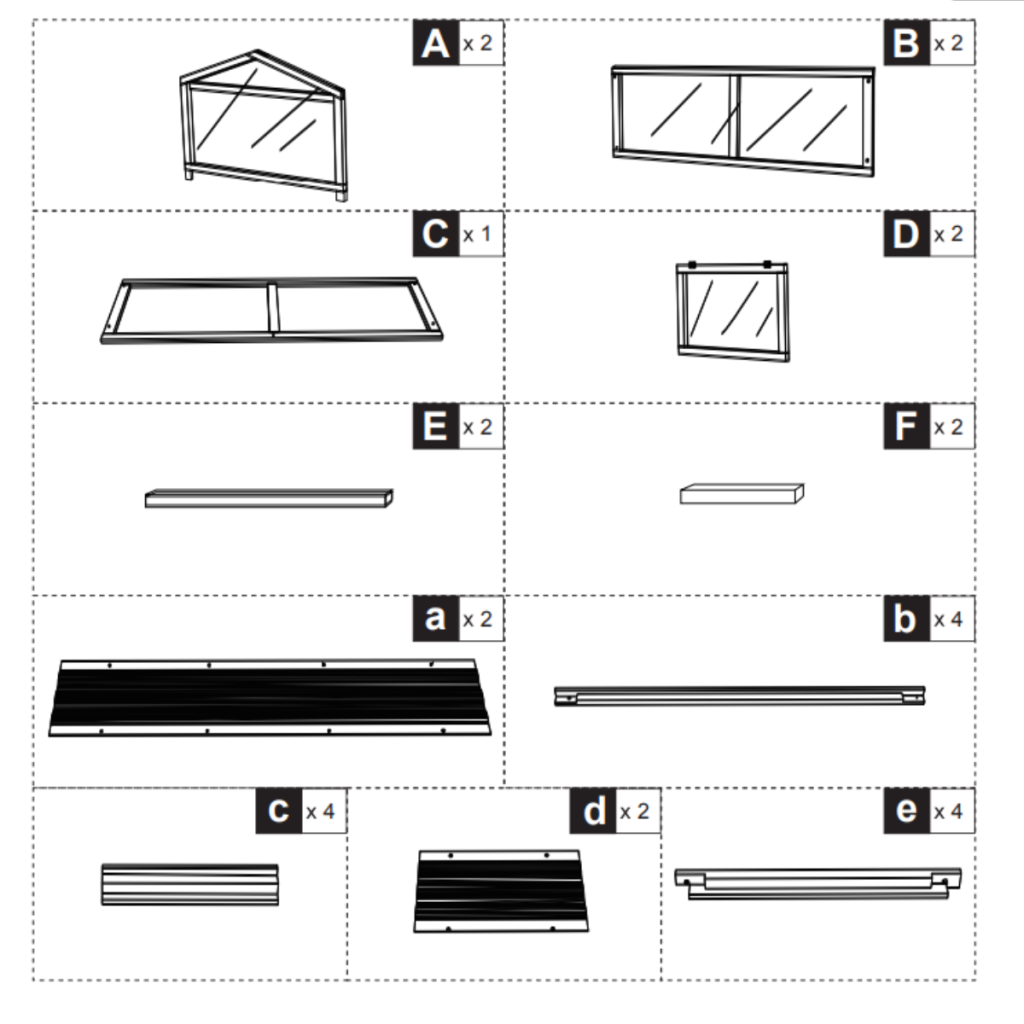 A x 2

B x 2

C x 1

D x 2

E x 2

F x 2

a x 2

b x 4

c x 4

d x 2

e x 4